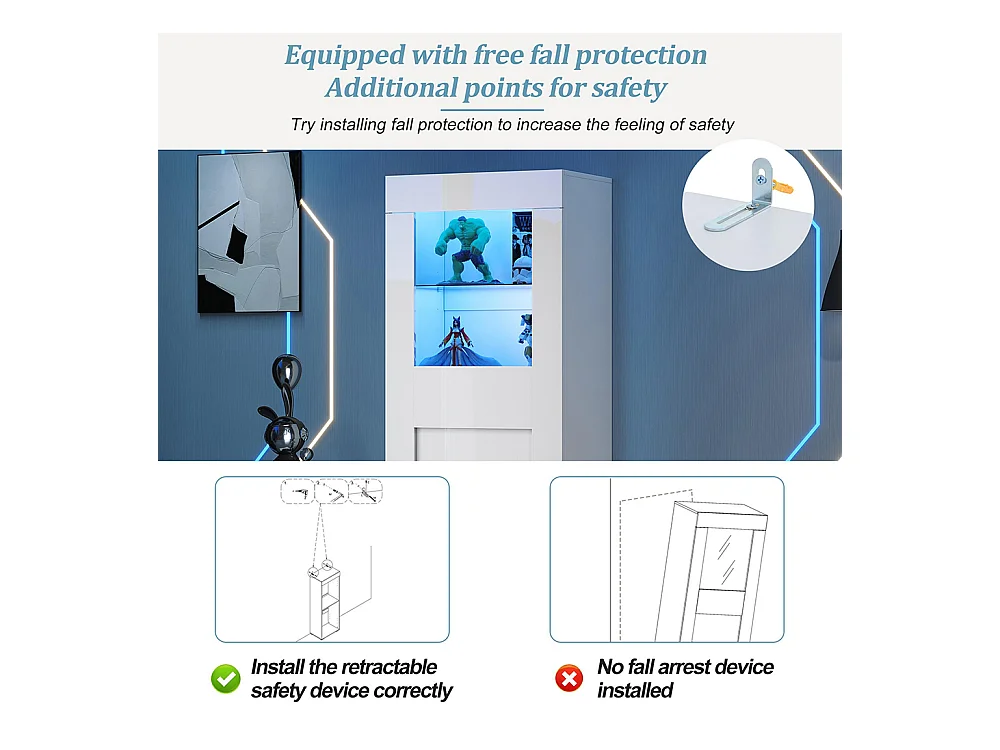 Equipped with free fall protection
Additional points for safety

Try installing fall protection to increase the feeling of safety

Install the retractable safety device correctly

No fall arrest device installed