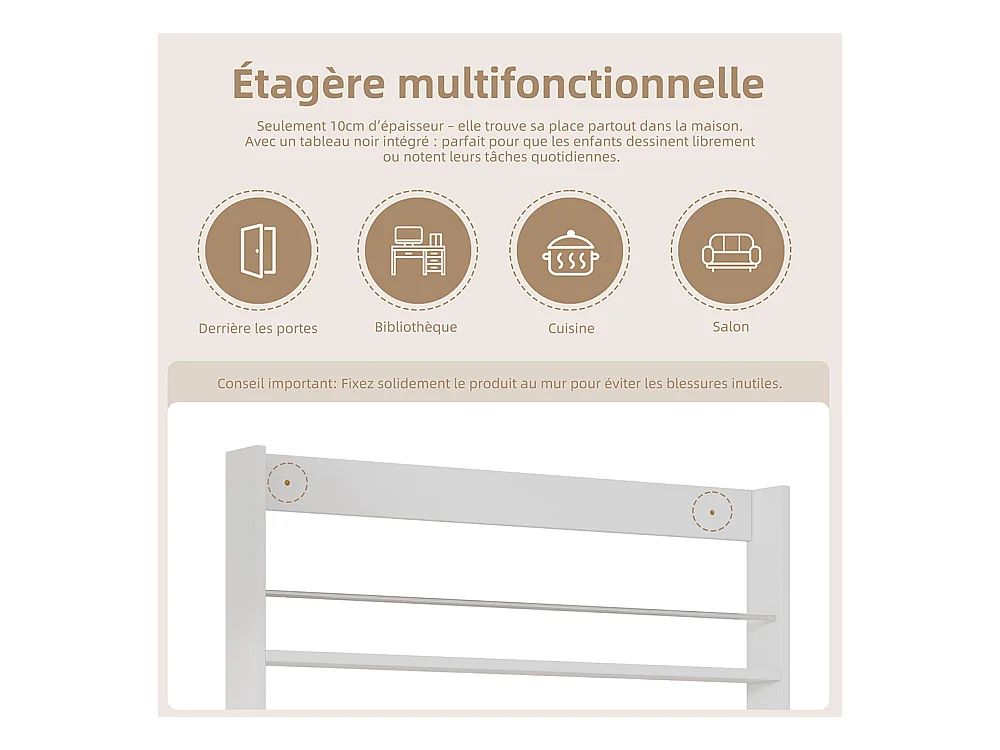 Étagère multifonctionnelle

Seulement 10cm d'épaisseur – elle trouve sa place partout dans la maison. Avec un tableau noir intégré : parfait pour que les enfants dessinent librement ou notent leurs tâches quotidiennes.

Derrière les portes

Bibliothèque

Cuisine

Salon

Conseil important: Fixez solidement le produit au mur pour éviter les blessures inutiles.