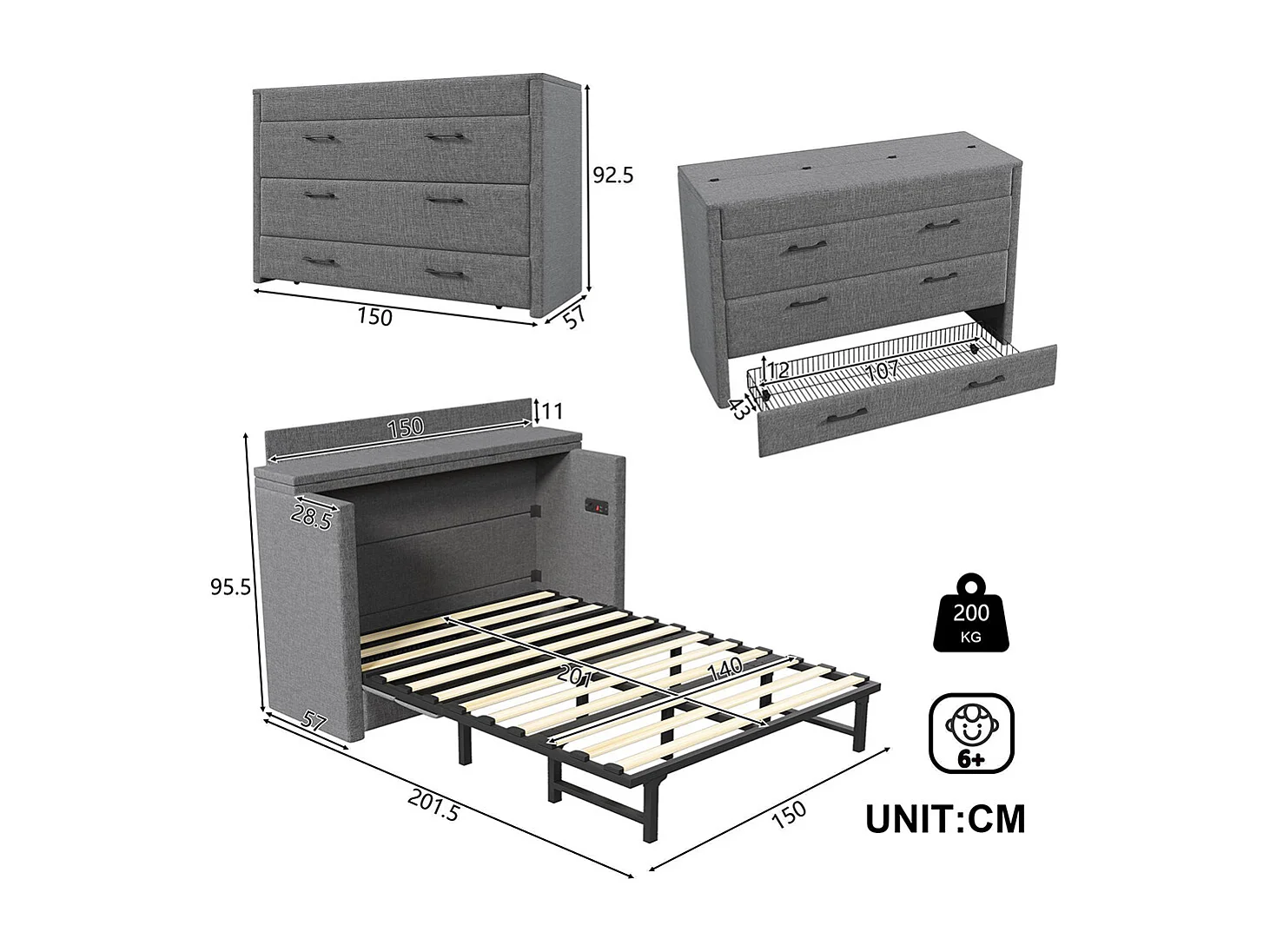 92.5

150

57

12

107

43

11

150

28.5

95.5

201

140

57

201.5

150

200
KG

6+

UNIT:CM