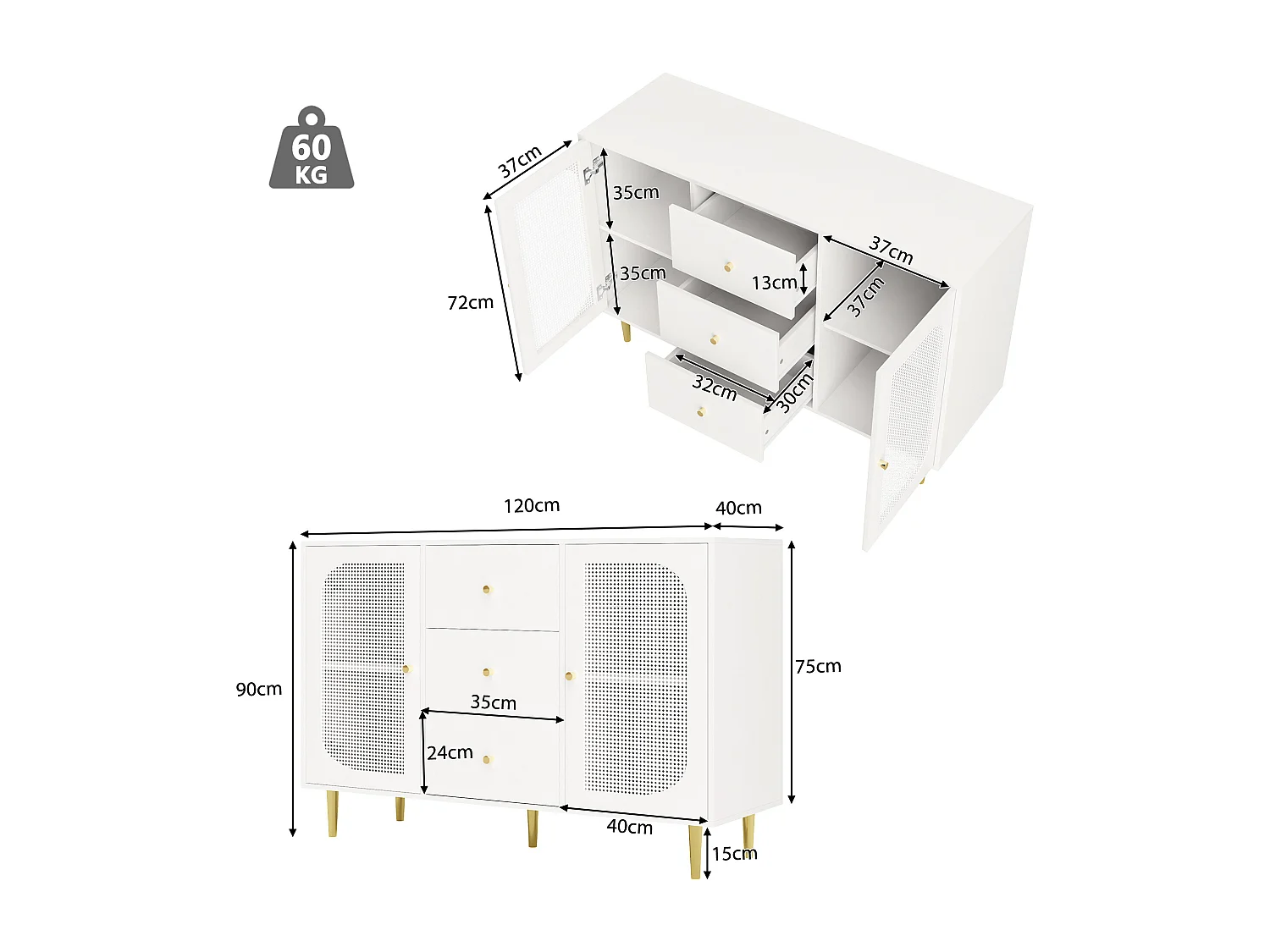 60
KG

37cm
35cm
35cm
72cm
13cm
37cm
37cm
32cm
30cm

120cm
40cm
90cm
75cm
35cm
24cm
40cm
15cm