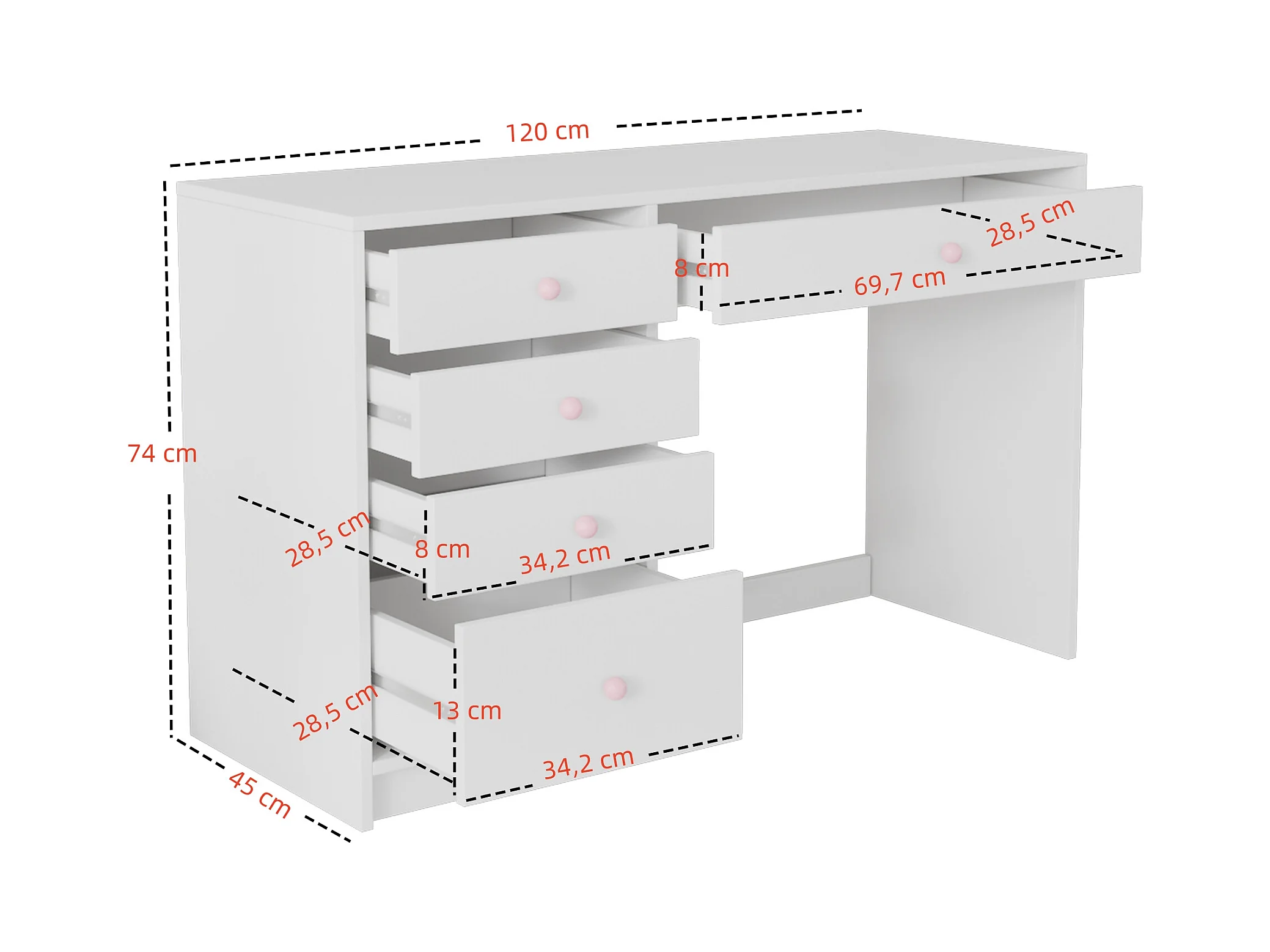 120 cm

28,5 cm

8 cm

69,7 cm

74 cm

28,5 cm

8 cm

34,2 cm

28,5 cm

13 cm

34,2 cm

45 cm