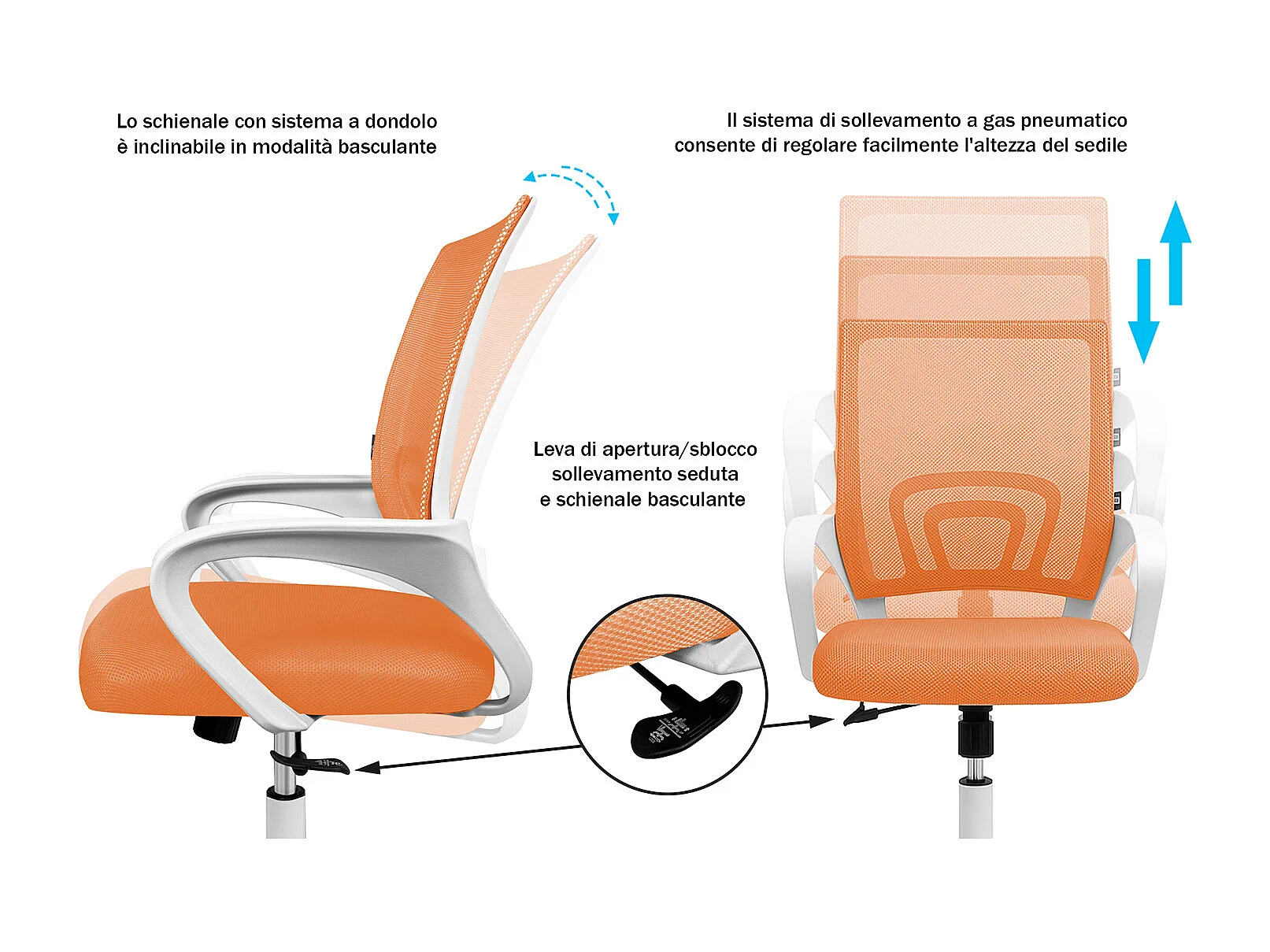 Lo schienale con sistema a dondolo è inclinabile in modalità basculante

Il sistema di sollevamento a gas pneumatico consente di regolare facilmente l'altezza del sedile

Leva di apertura/sblocco sollevamento seduta e schienale basculante