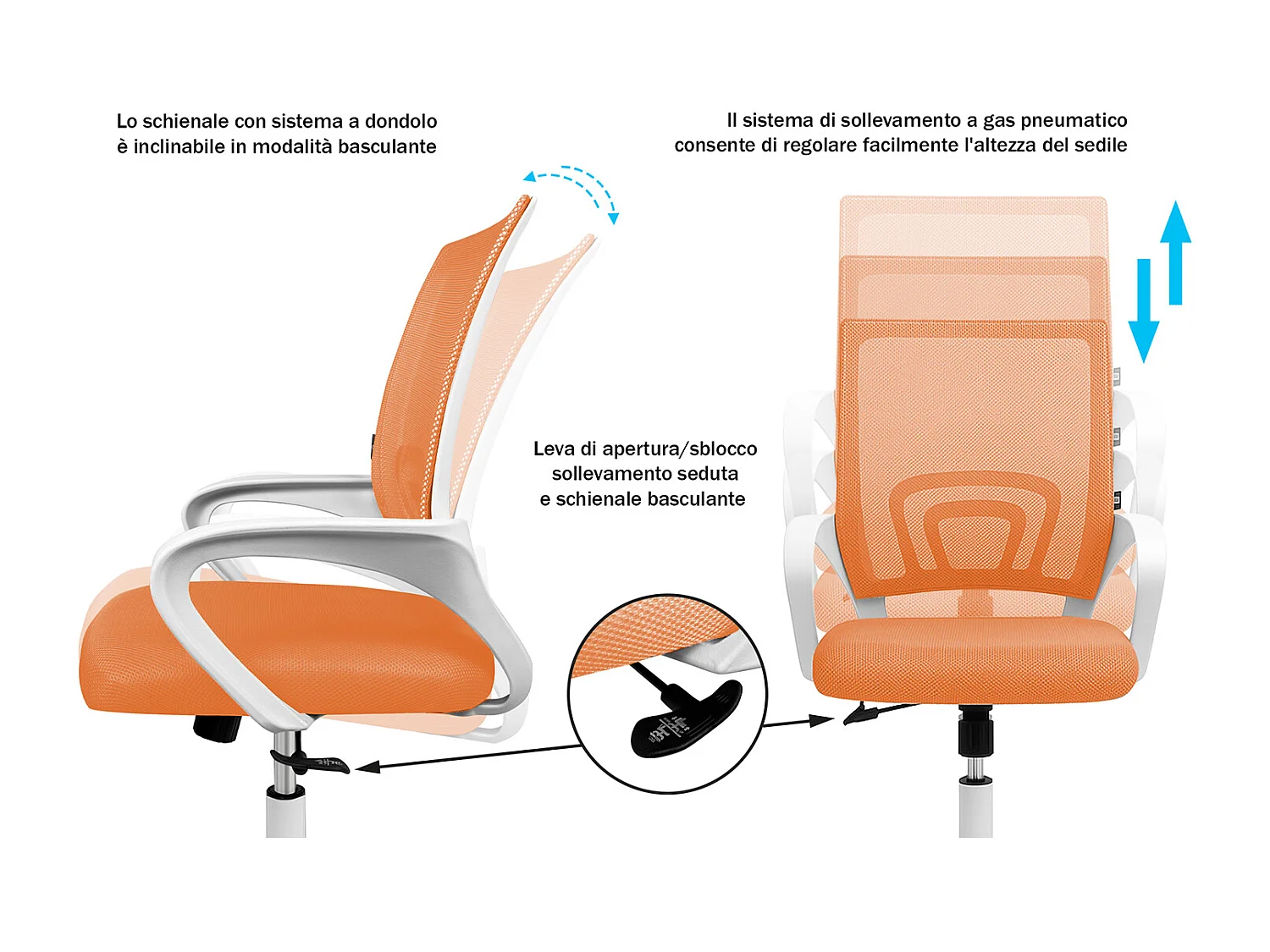 Lo schienale con sistema a dondolo è inclinabile in modalità basculante

Il sistema di sollevamento a gas pneumatico consente di regolare facilmente l'altezza del sedile

Leva di apertura/sblocco sollevamento seduta e schienale basculante