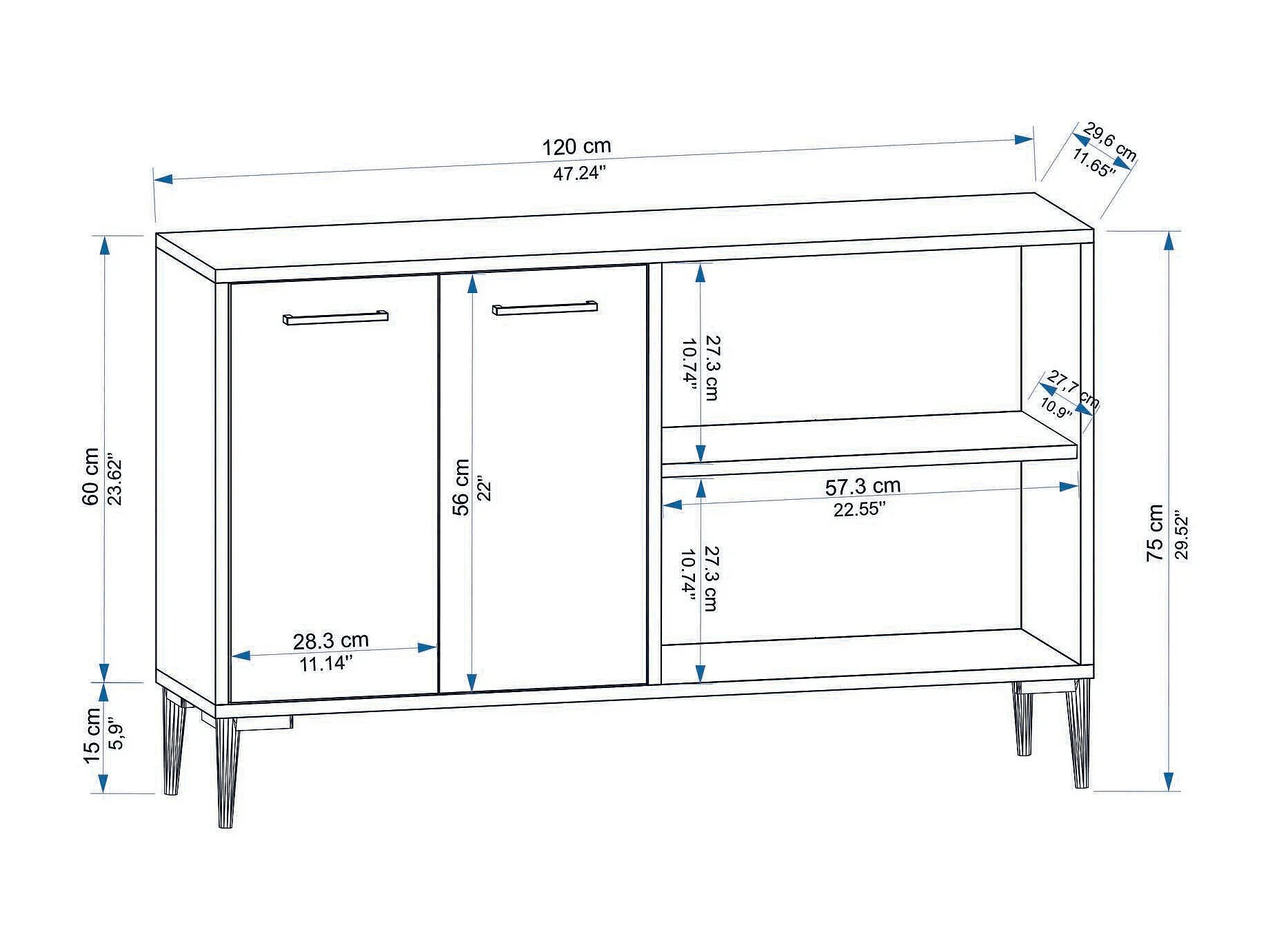 120 cm
47.24"

29,6 cm
11.65"

60 cm
23.62"

56 cm
22"

27.3 cm
10.74"

27,7 cm
10.9"

57.3 cm
22.55"

27.3 cm
10.74"

75 cm
29.52"

28.3 cm
11.14"

15 cm
5,9"