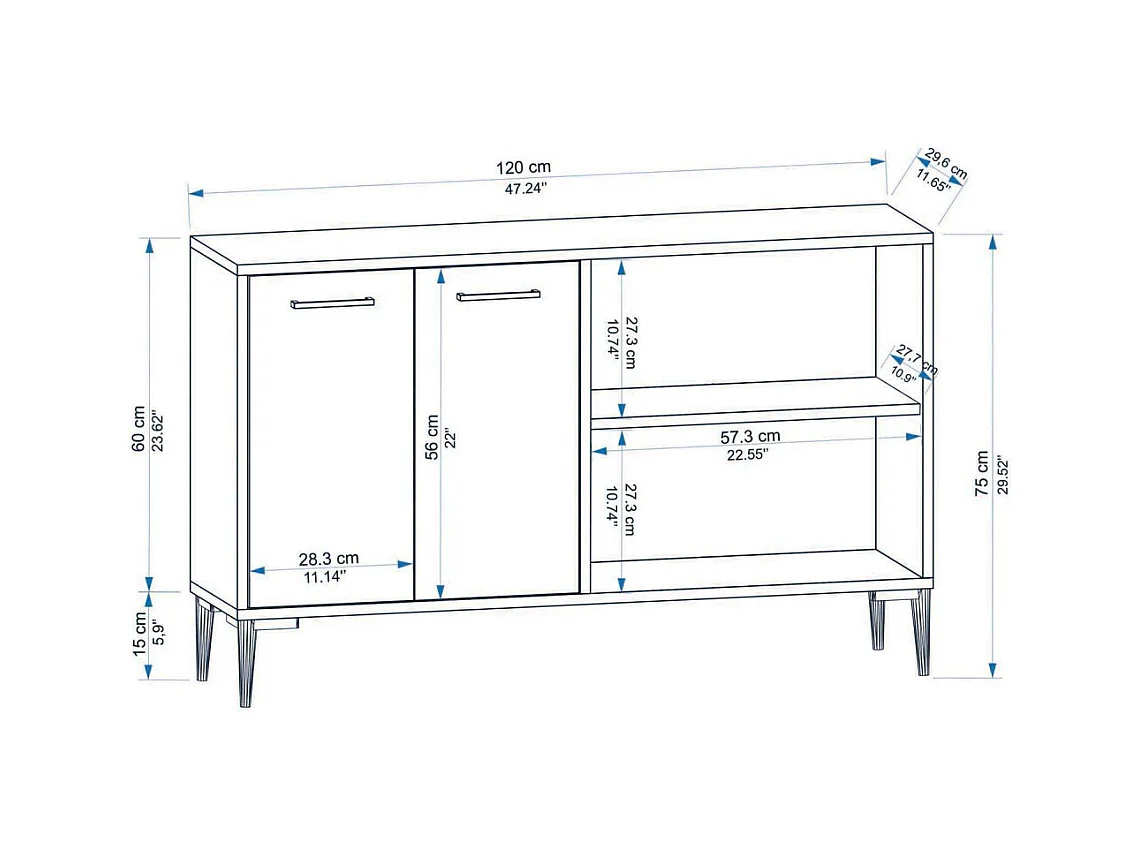 120 cm
47.24''

29,6 cm
11.65''

60 cm
23.62''

56 cm
22''

27.3 cm
10.74''

27,7 cm
10.9''

57.3 cm
22.55''

27.3 cm
10.74''

75 cm
29.52''

28.3 cm
11.14''

15 cm
5,9''