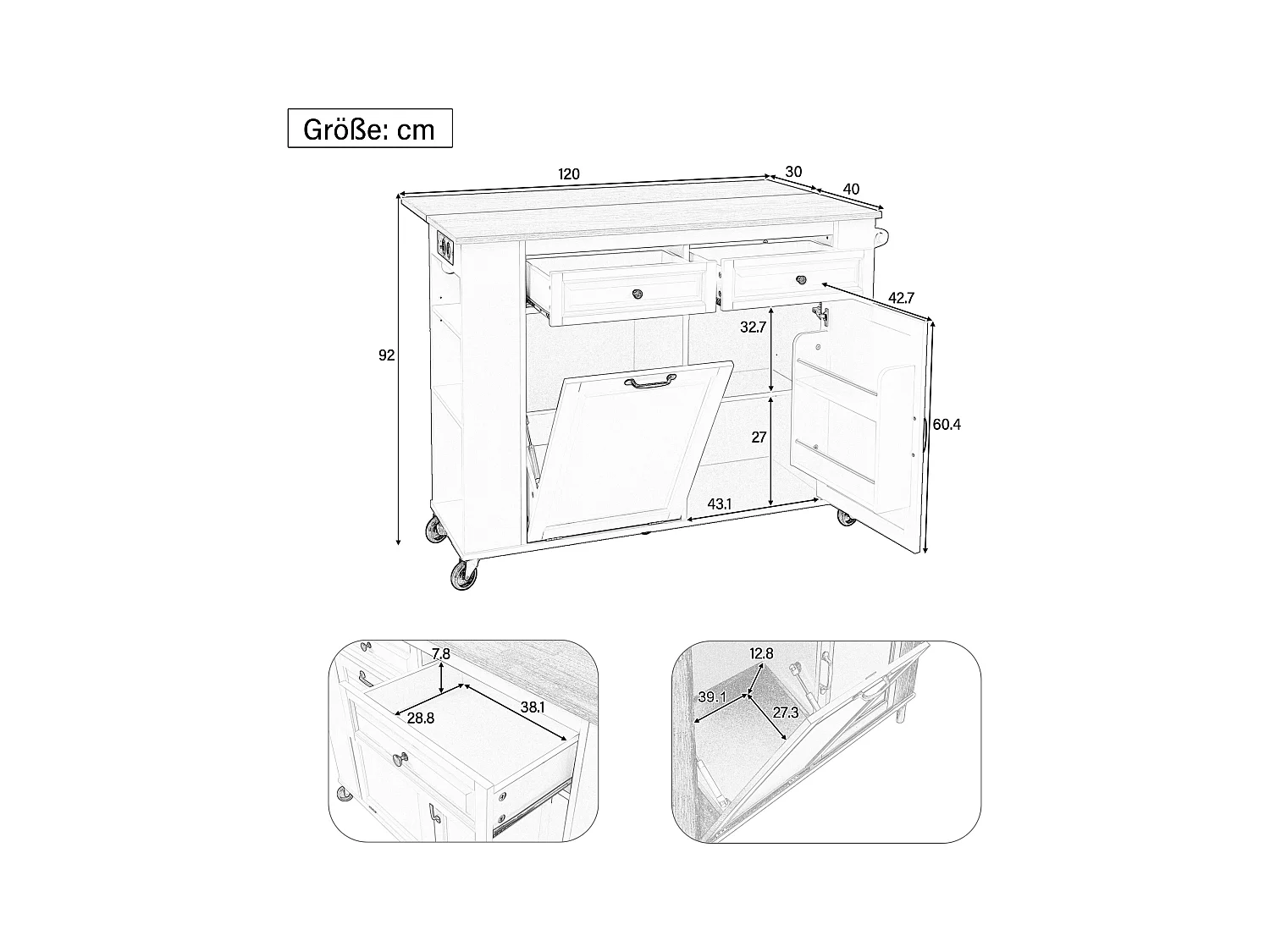 Größe: cm

120
30
40
92
42.7
32.7
27
60.4
43.1

7.8
28.8
38.1

12.8
39.1
27.3