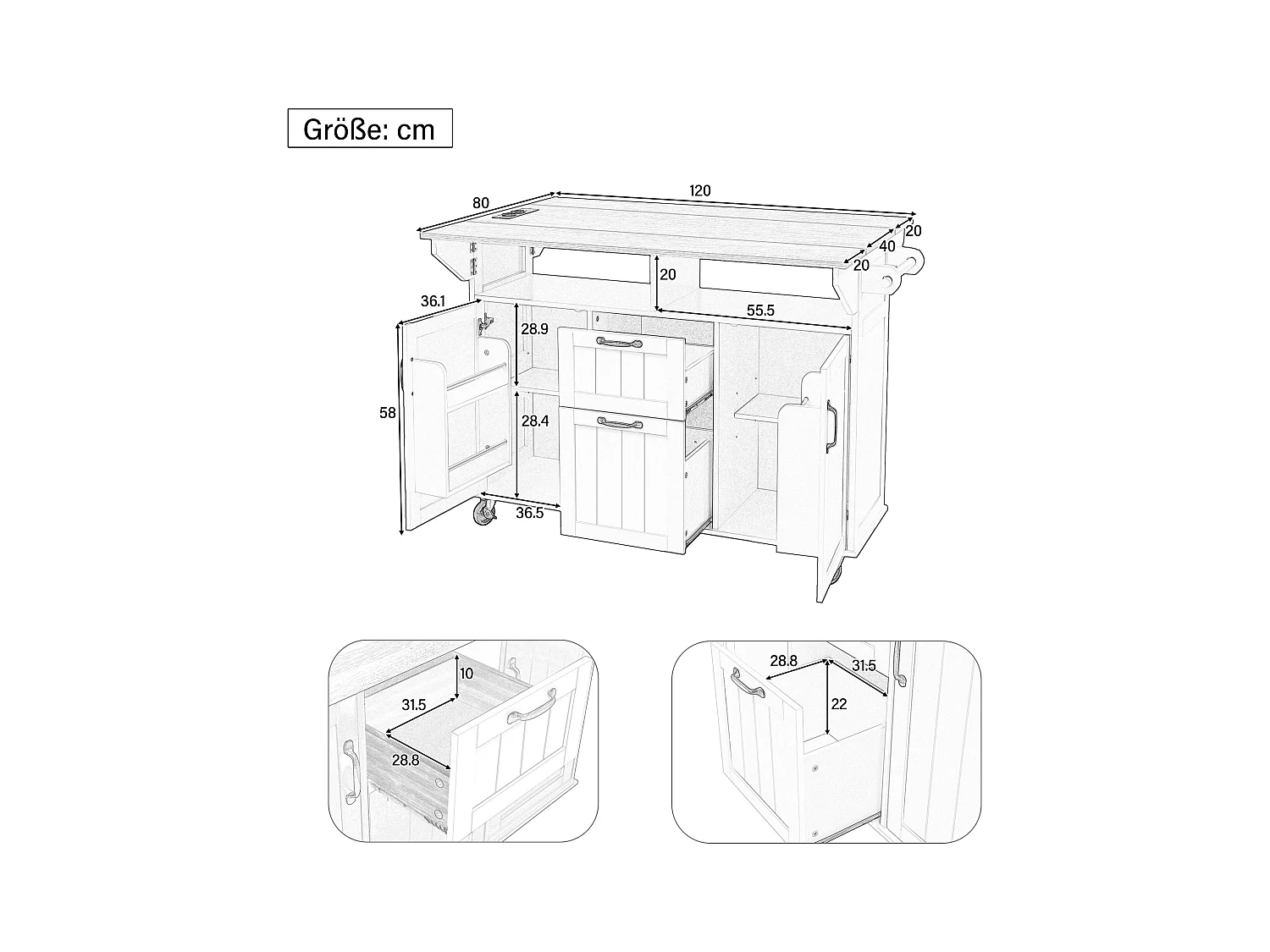 Größe: cm

80
120
20
40
20
20
36.1
55.5
28.9
58
28.4
36.5

10
31.5
28.8

28.8
31.5
22