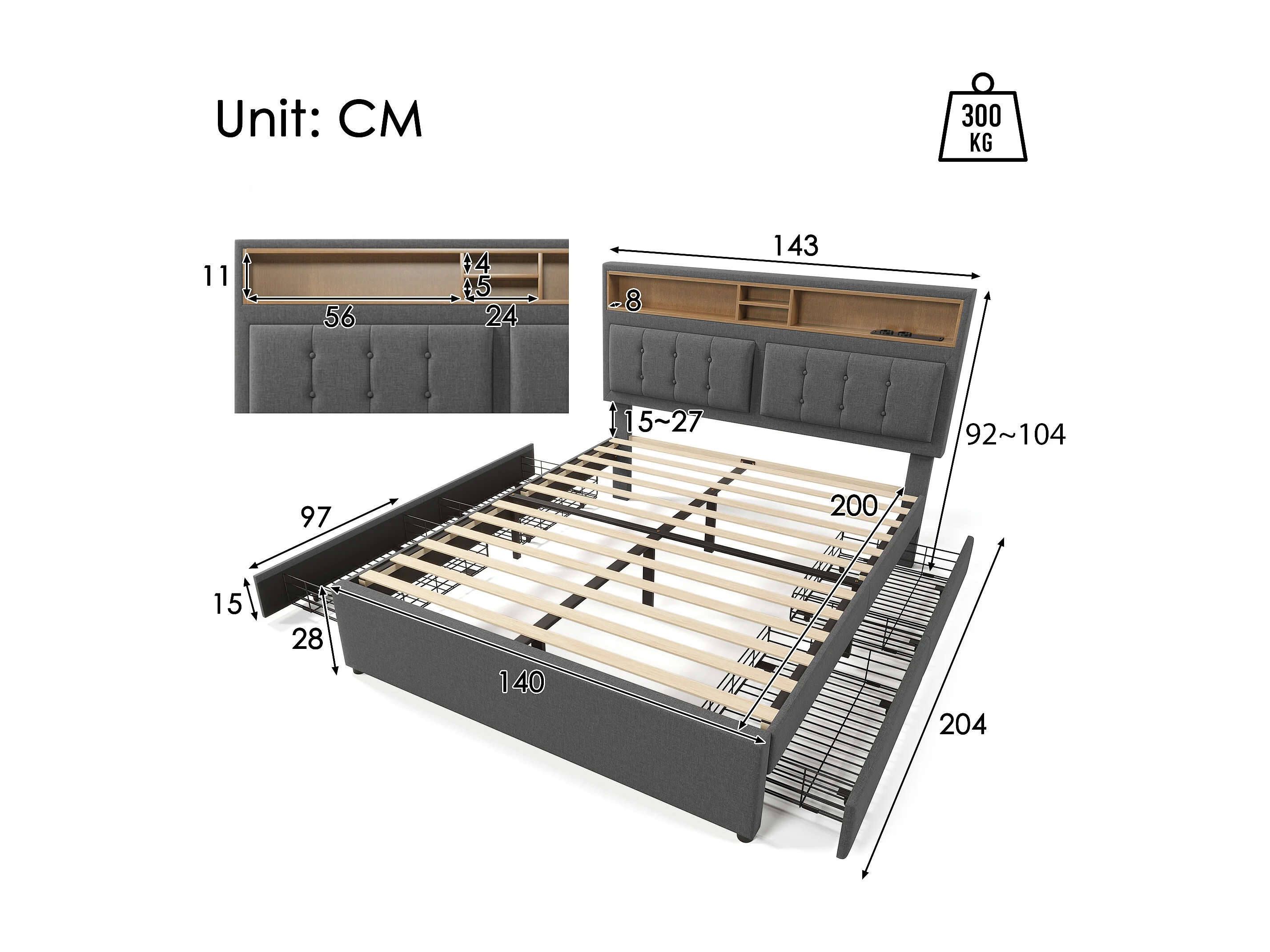 Unit: CM

300 KG

11

4

5

56

24

143

8

15~27

92~104

97

200

15

28

140

204