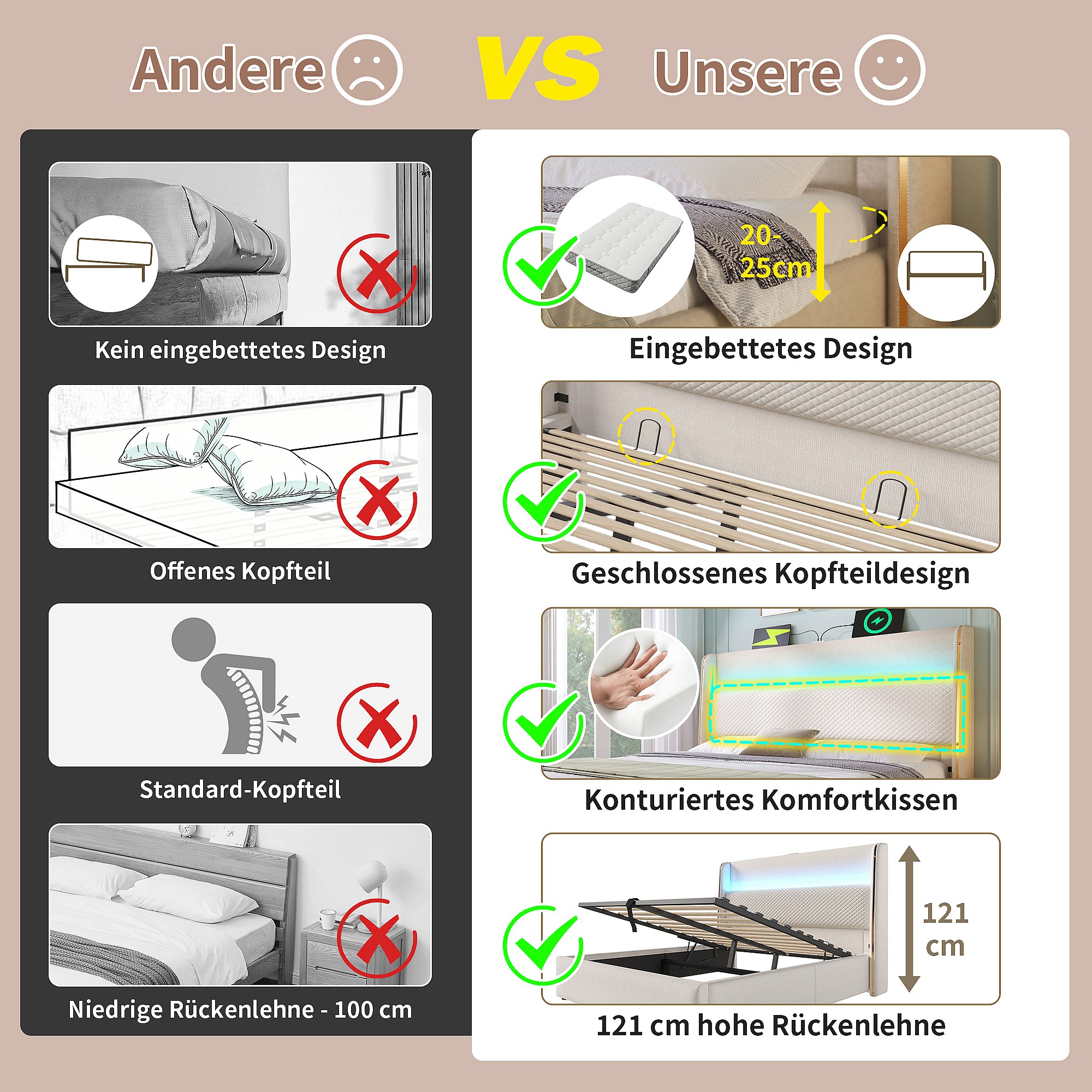 Andere VS Unsere

Kein eingebettetes Design

Offenes Kopfteil

Standard-Kopfteil

Niedrige Rückenlehne - 100 cm

20-25cm

Eingebettetes Design

Geschlossenes Kopfteildesign

Konturiertes Komfortkissen

121 cm

121 cm hohe Rückenlehne