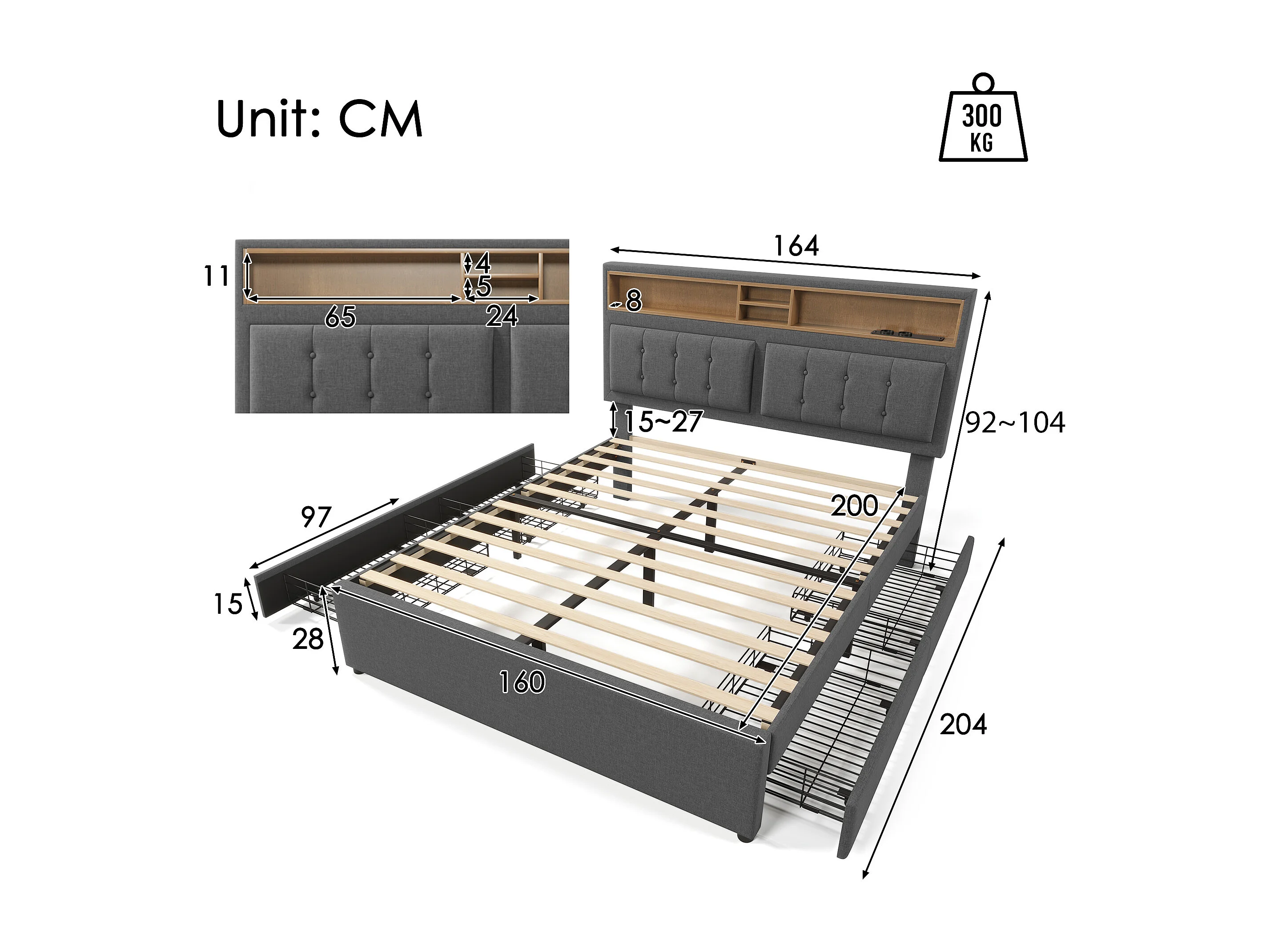 Unit: CM

300 KG

11
4
5
65
24

164
8
15~27
92~104
97
200
15
28
160
204