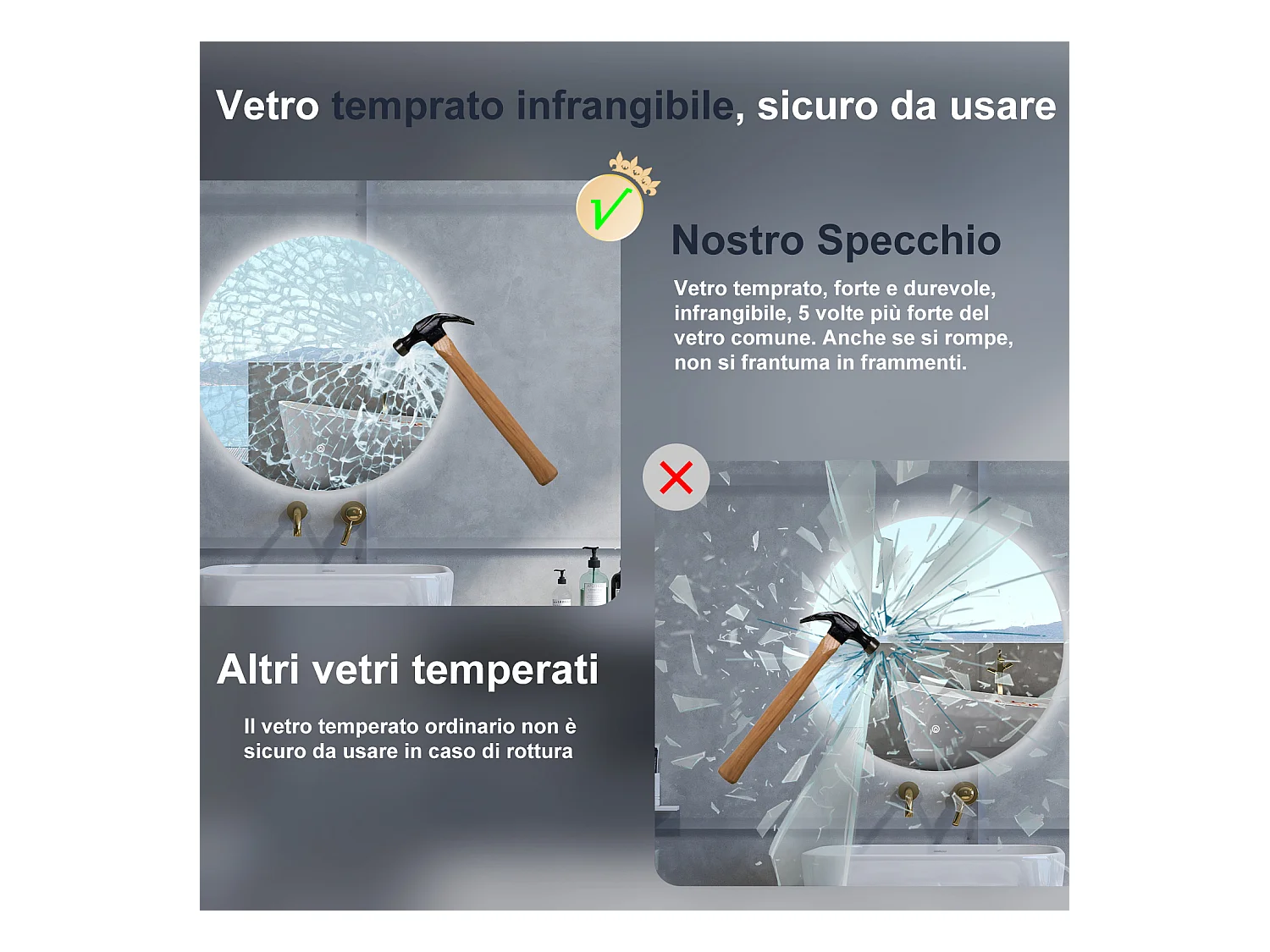 Vetro temprato infrangibile, sicuro da usare

Nostro Specchio

Vetro temprato, forte e durevole, infrangibile, 5 volte più forte del vetro comune. Anche se si rompe, non si frantuma in frammenti.

Altri vetri temperati

Il vetro temperato ordinario non è sicuro da usare in caso di rottura