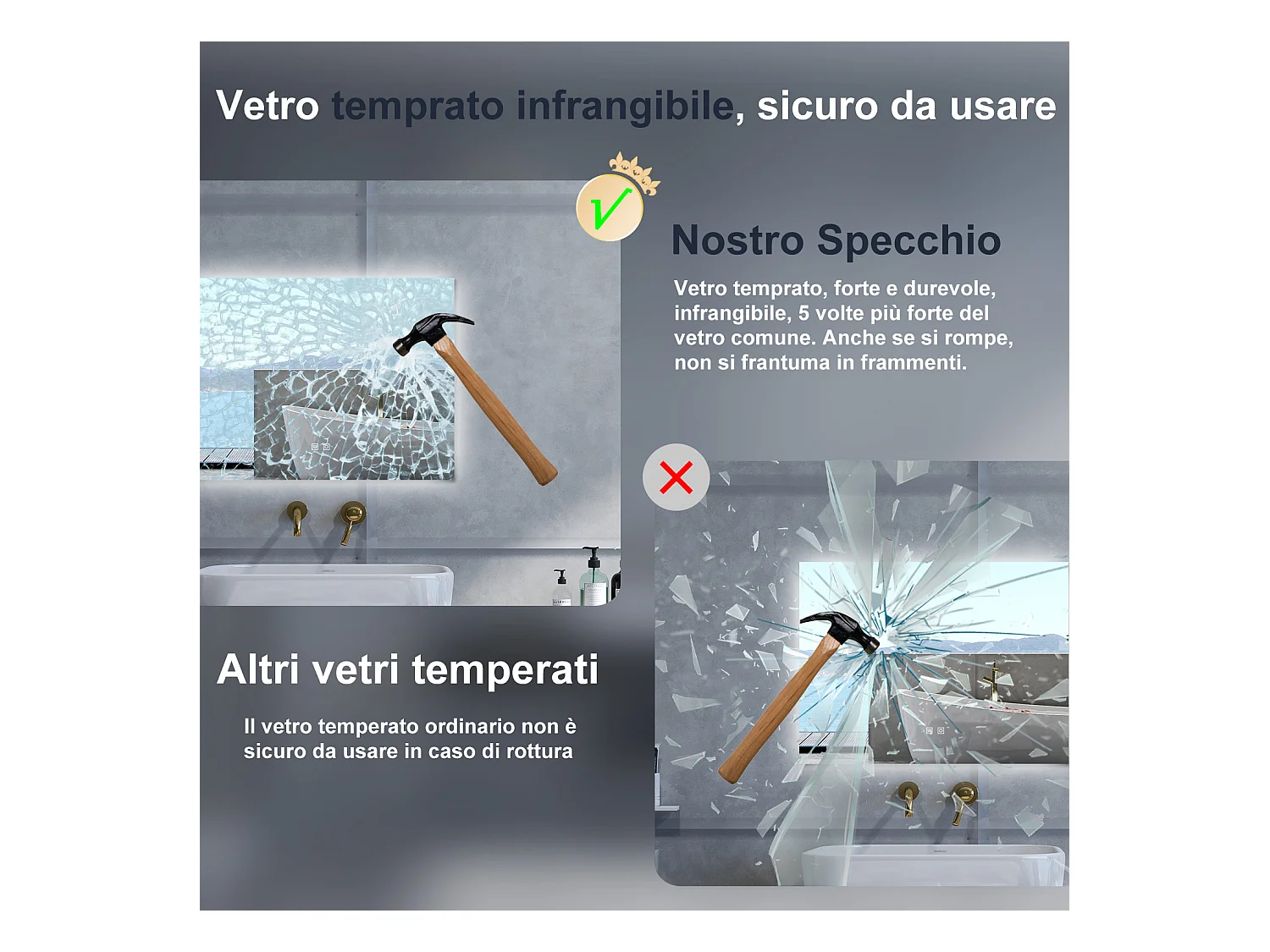 Vetro temprato infrangibile, sicuro da usare

Nostro Specchio

Vetro temprato, forte e durevole, infrangibile, 5 volte più forte del vetro comune. Anche se si rompe, non si frantuma in frammenti.

Altri vetri temperati

Il vetro temperato ordinario non è sicuro da usare in caso di rottura