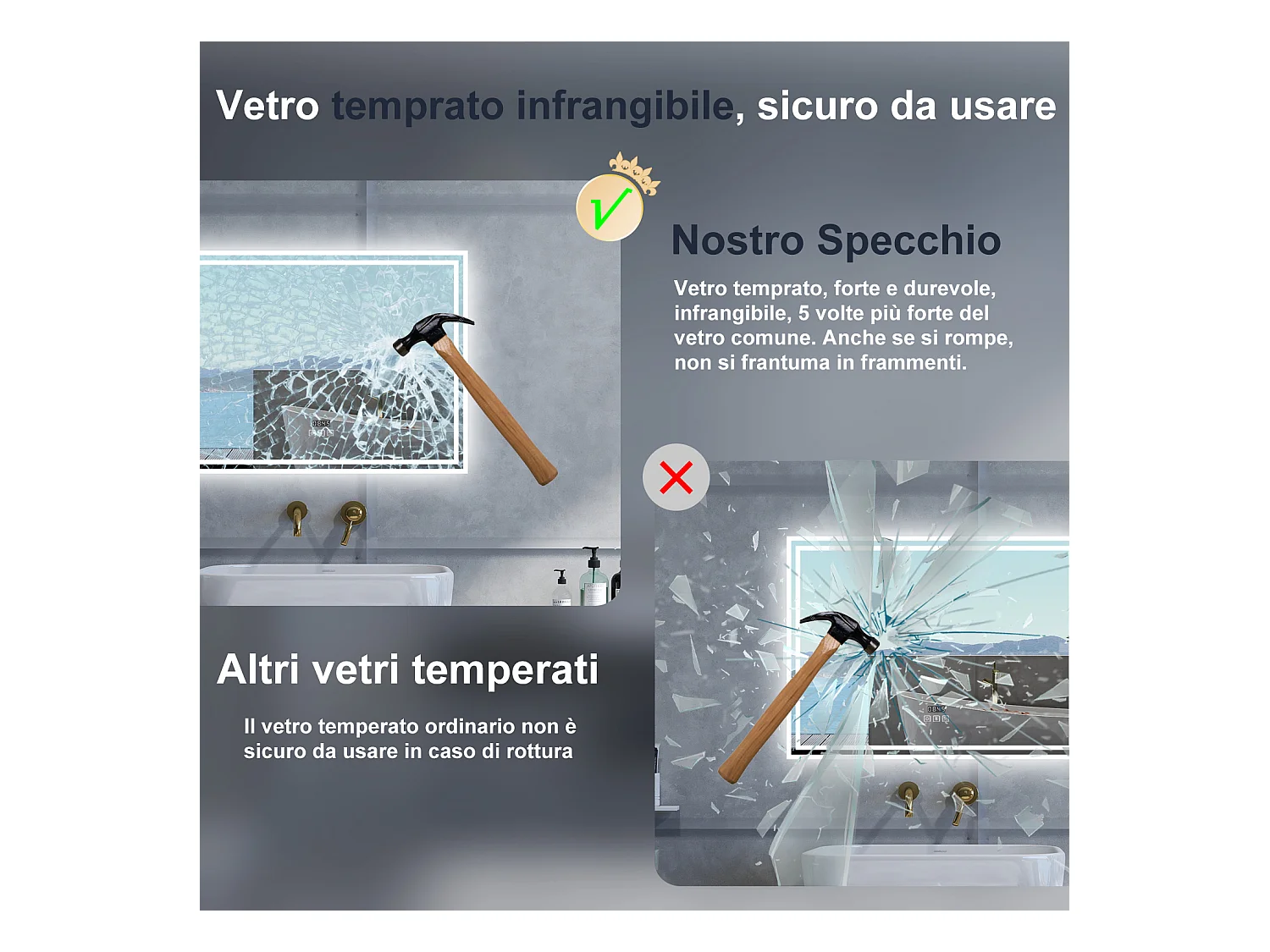 Vetro temprato infrangibile, sicuro da usare

Nostro Specchio

Vetro temprato, forte e durevole, infrangibile, 5 volte più forte del vetro comune. Anche se si rompe, non si frantuma in frammenti.

Altri vetri temperati

Il vetro temperato ordinario non è sicuro da usare in caso di rottura