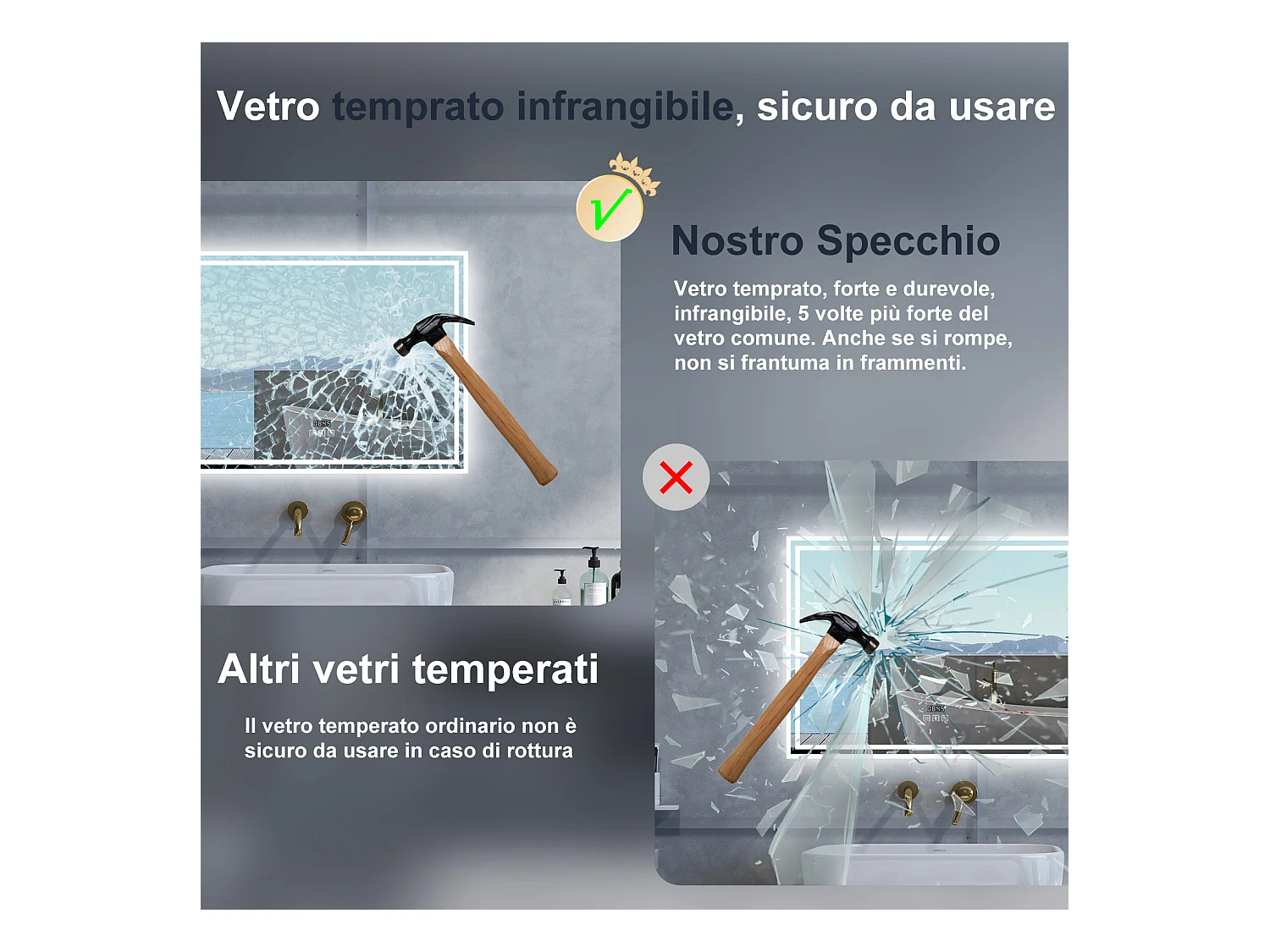 Vetro temprato infrangibile, sicuro da usare

Nostro Specchio

Vetro temprato, forte e durevole, infrangibile, 5 volte più forte del vetro comune. Anche se si rompe, non si frantuma in frammenti.

Altri vetri temperati

Il vetro temperato ordinario non è sicuro da usare in caso di rottura