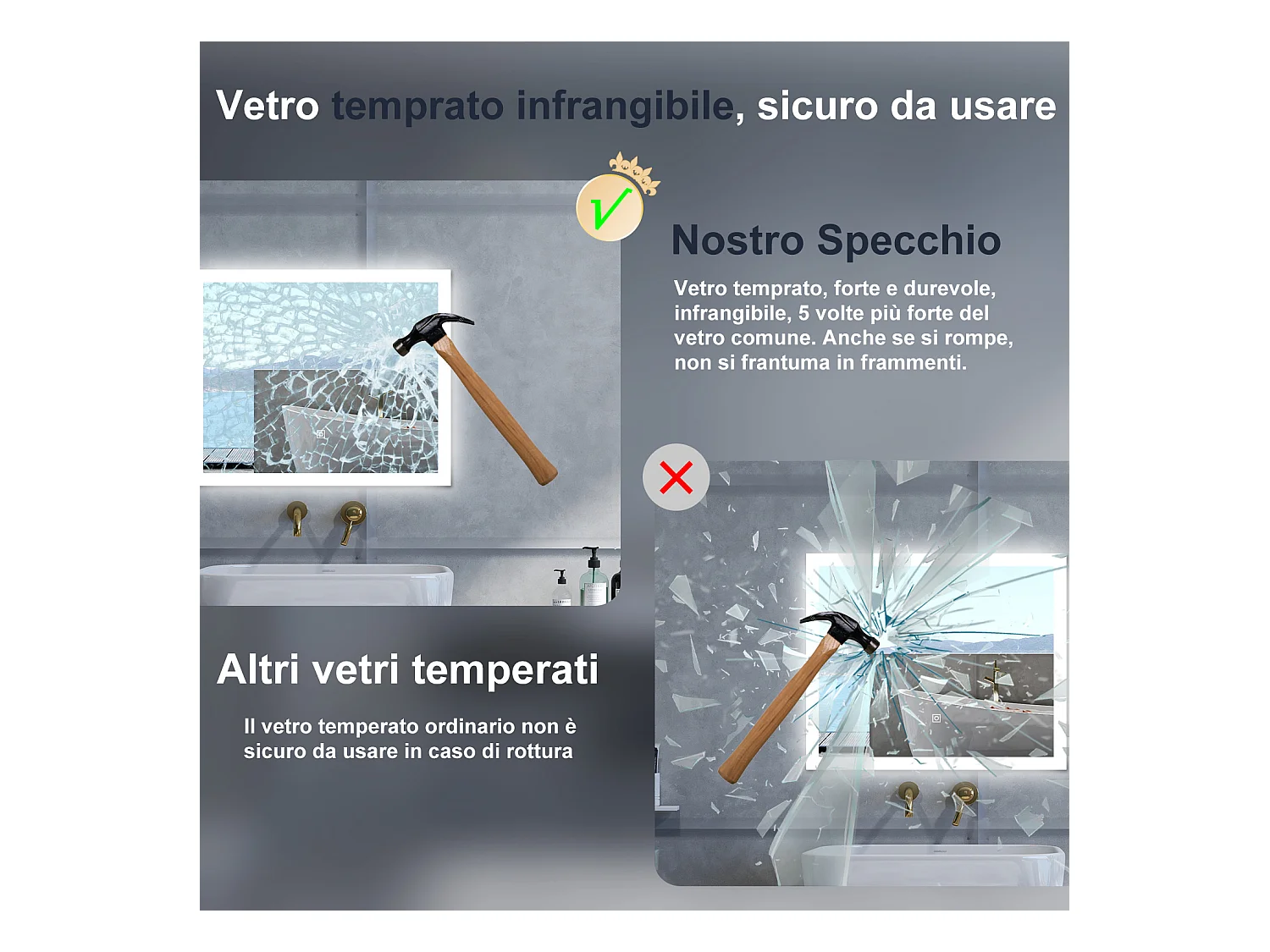 Vetro temprato infrangibile, sicuro da usare

Nostro Specchio

Vetro temprato, forte e durevole, infrangibile, 5 volte più forte del vetro comune. Anche se si rompe, non si frantuma in frammenti.

Altri vetri temperati

Il vetro temperato ordinario non è sicuro da usare in caso di rottura