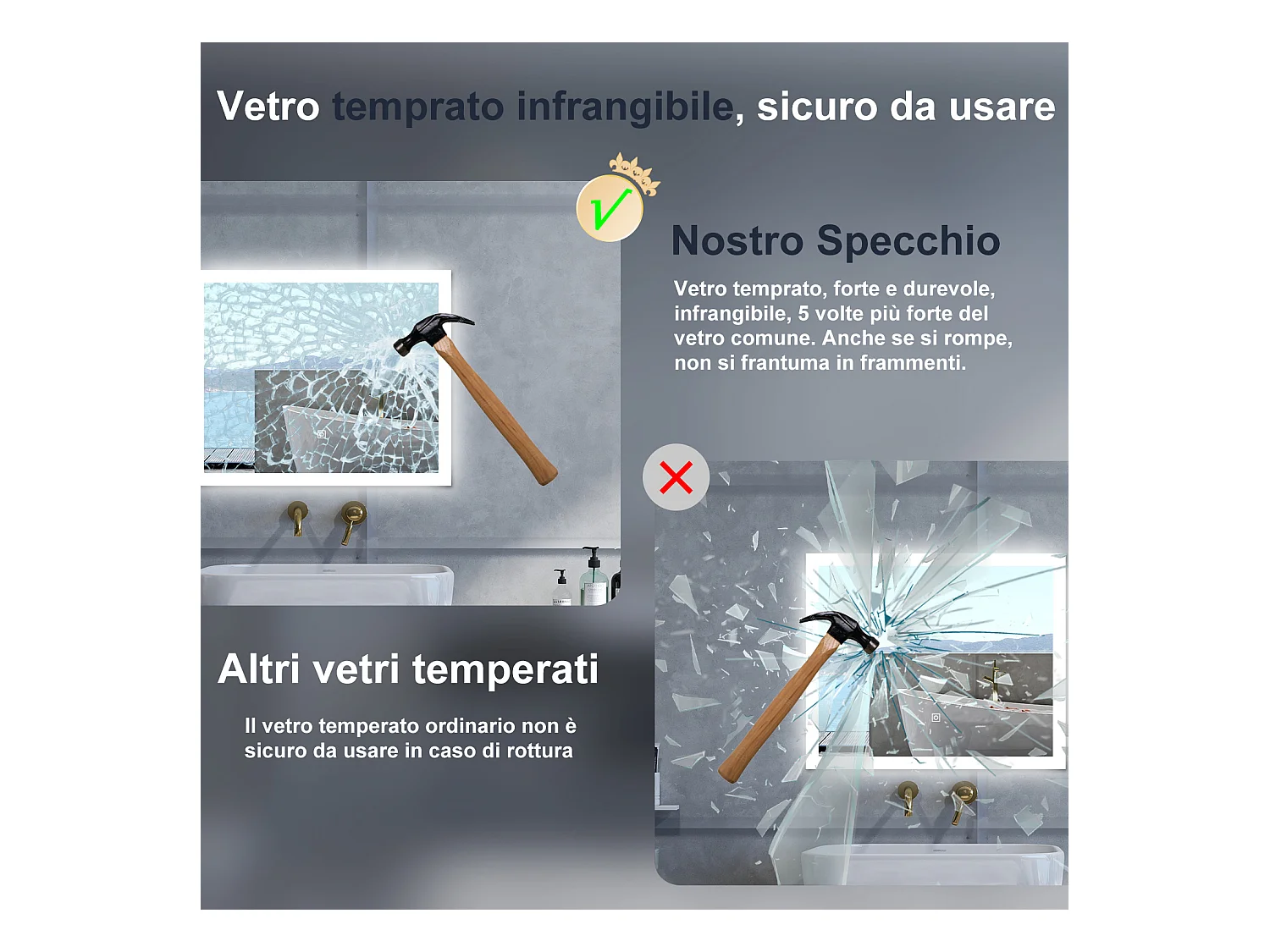 Vetro temprato infrangibile, sicuro da usare

Nostro Specchio

Vetro temprato, forte e durevole, infrangibile, 5 volte più forte del vetro comune. Anche se si rompe, non si frantuma in frammenti.

Altri vetri temperati

Il vetro temperato ordinario non è sicuro da usare in caso di rottura