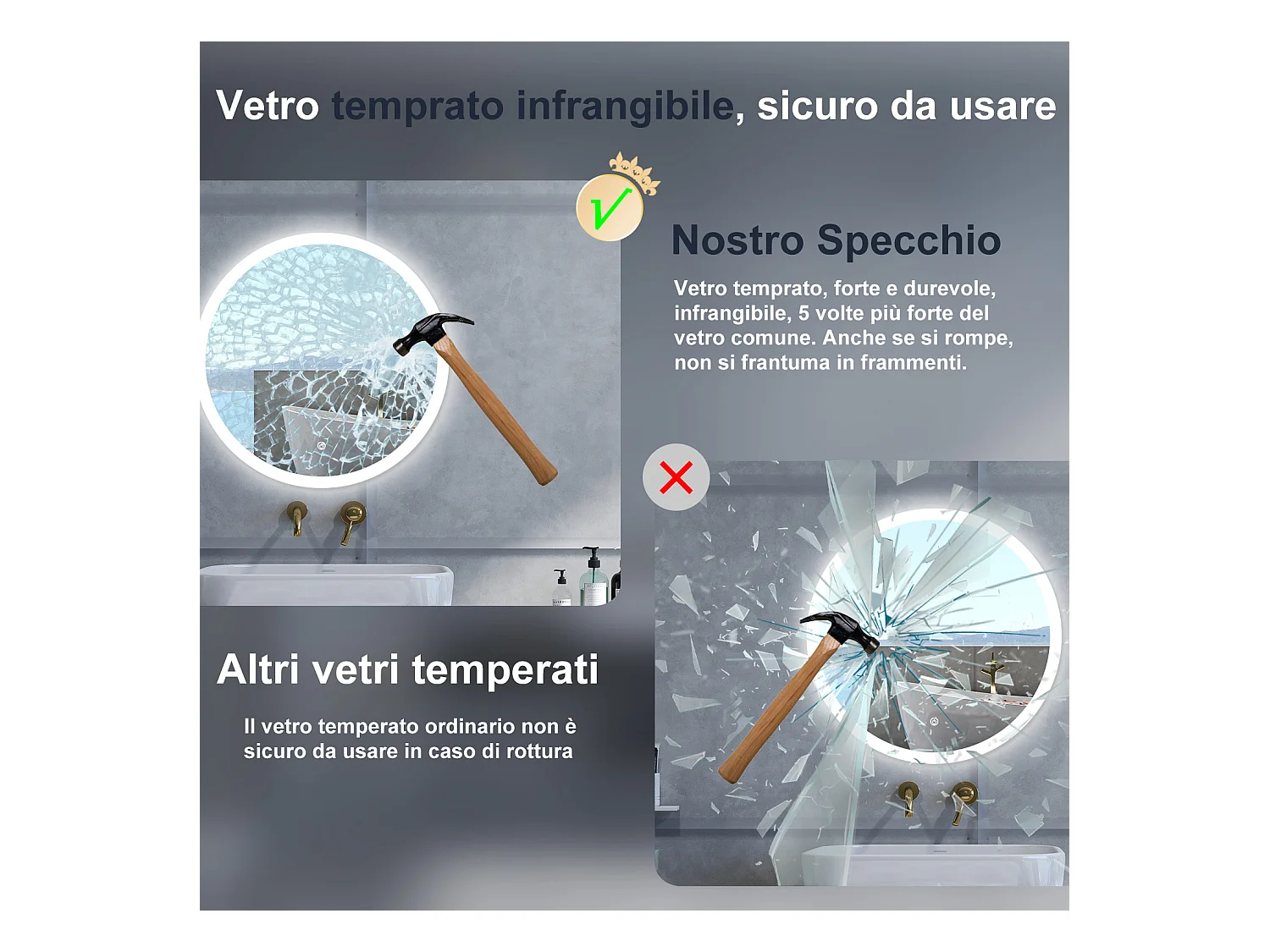 Vetro temprato infrangibile, sicuro da usare

Nostro Specchio

Vetro temprato, forte e durevole, infrangibile, 5 volte più forte del vetro comune. Anche se si rompe, non si frantuma in frammenti.

Altri vetri temperati

Il vetro temperato ordinario non è sicuro da usare in caso di rottura