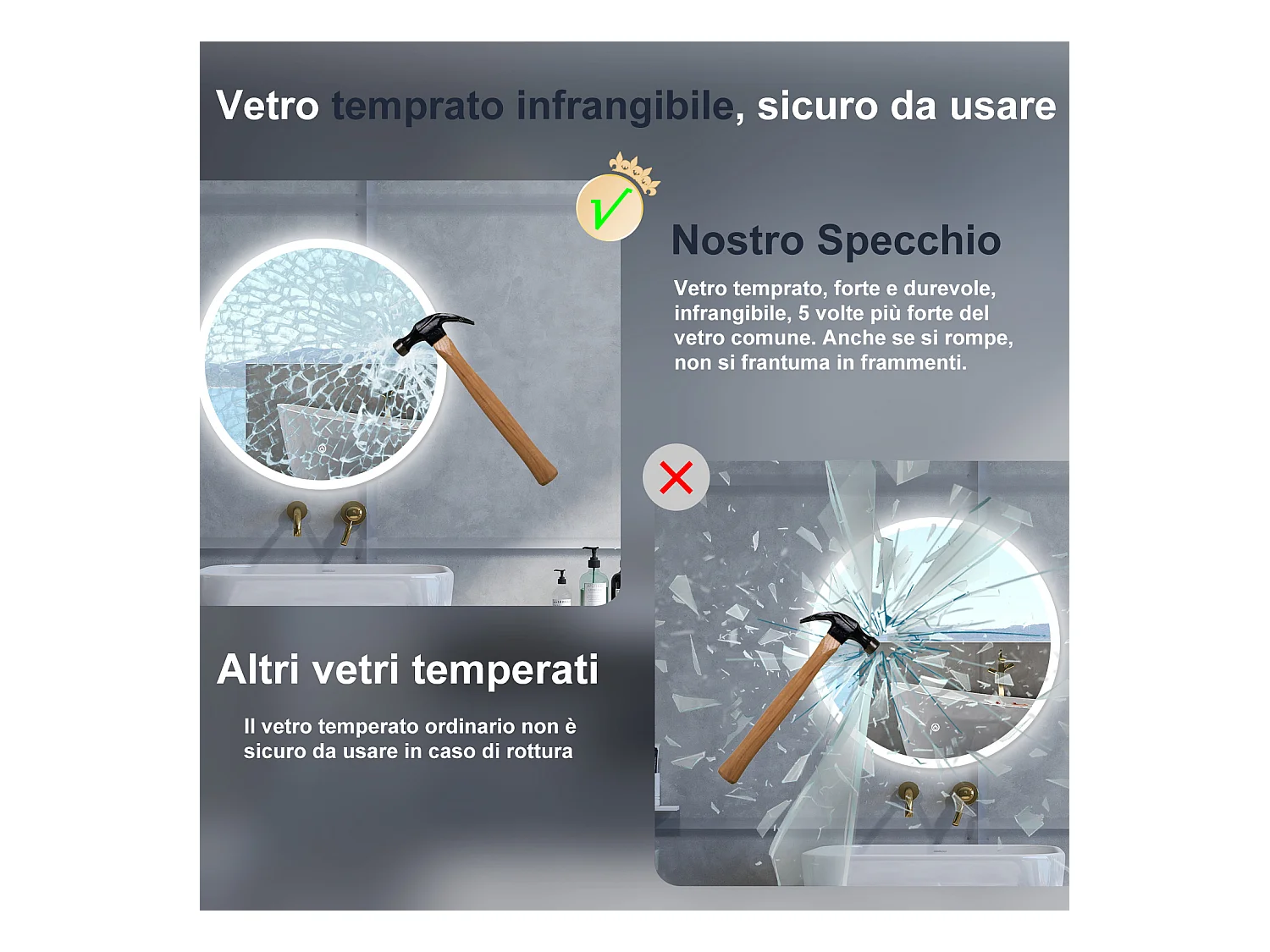 Vetro temprato infrangibile, sicuro da usare

Nostro Specchio

Vetro temprato, forte e durevole, infrangibile, 5 volte più forte del vetro comune. Anche se si rompe, non si frantuma in frammenti.

Altri vetri temperati

Il vetro temperato ordinario non è sicuro da usare in caso di rottura