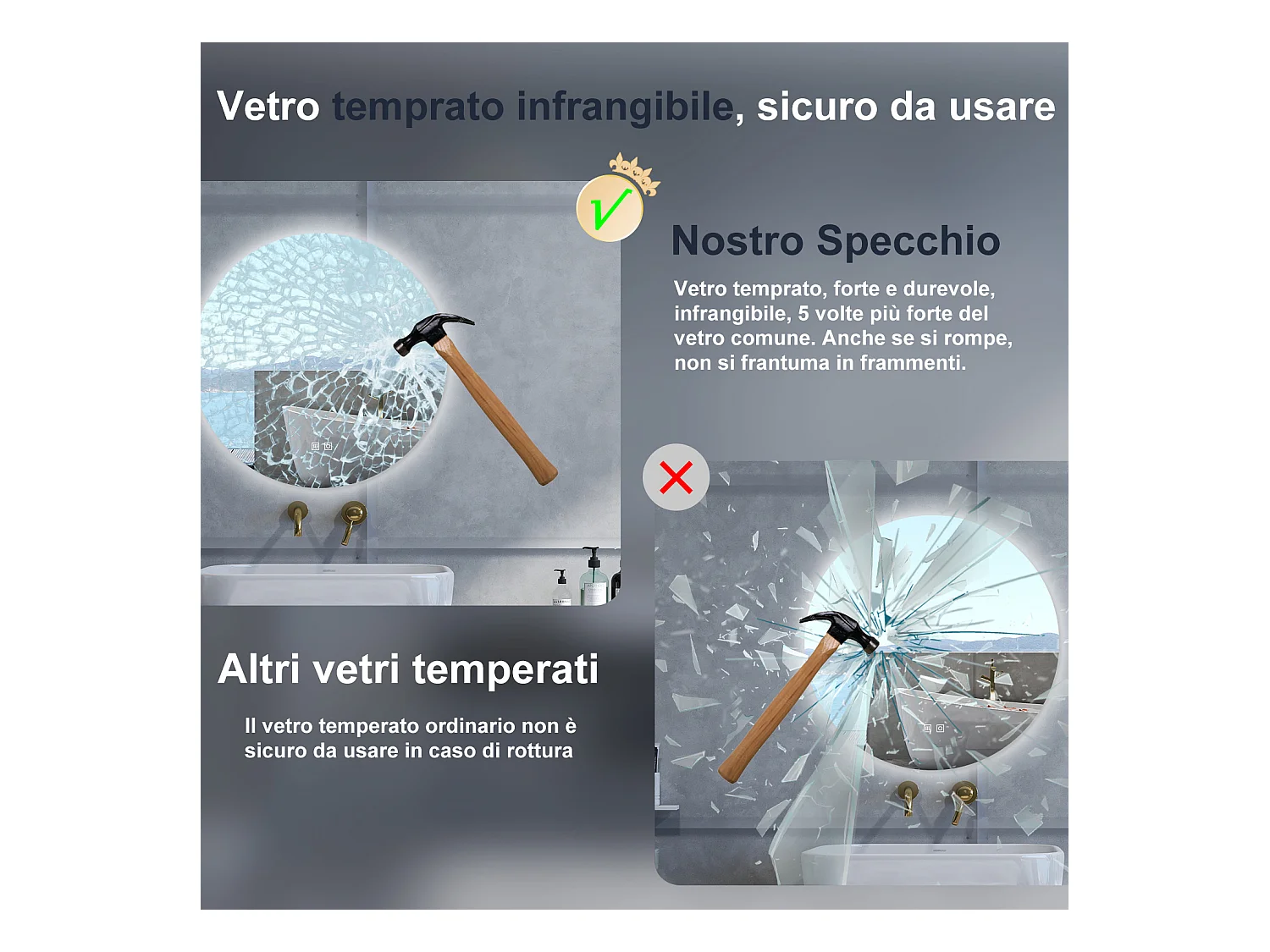 Vetro temprato infrangibile, sicuro da usare

Nostro Specchio

Vetro temprato, forte e durevole, infrangibile, 5 volte più forte del vetro comune. Anche se si rompe, non si frantuma in frammenti.

Altri vetri temperati

Il vetro temperato ordinario non è sicuro da usare in caso di rottura