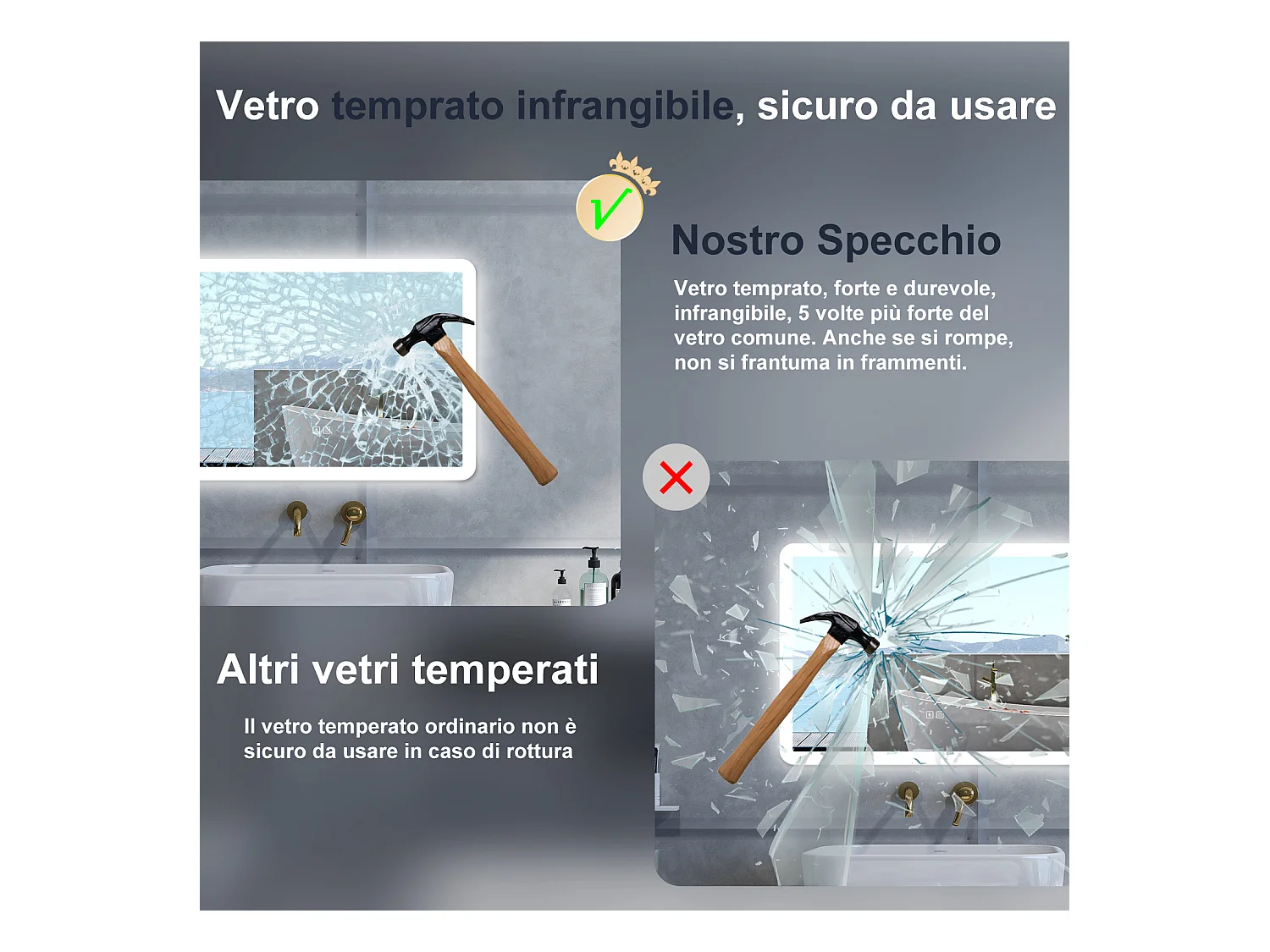 Vetro temprato infrangibile, sicuro da usare

Nostro Specchio

Vetro temprato, forte e durevole, infrangibile, 5 volte più forte del vetro comune. Anche se si rompe, non si frantuma in frammenti.

Altri vetri temperati

Il vetro temperato ordinario non è sicuro da usare in caso di rottura