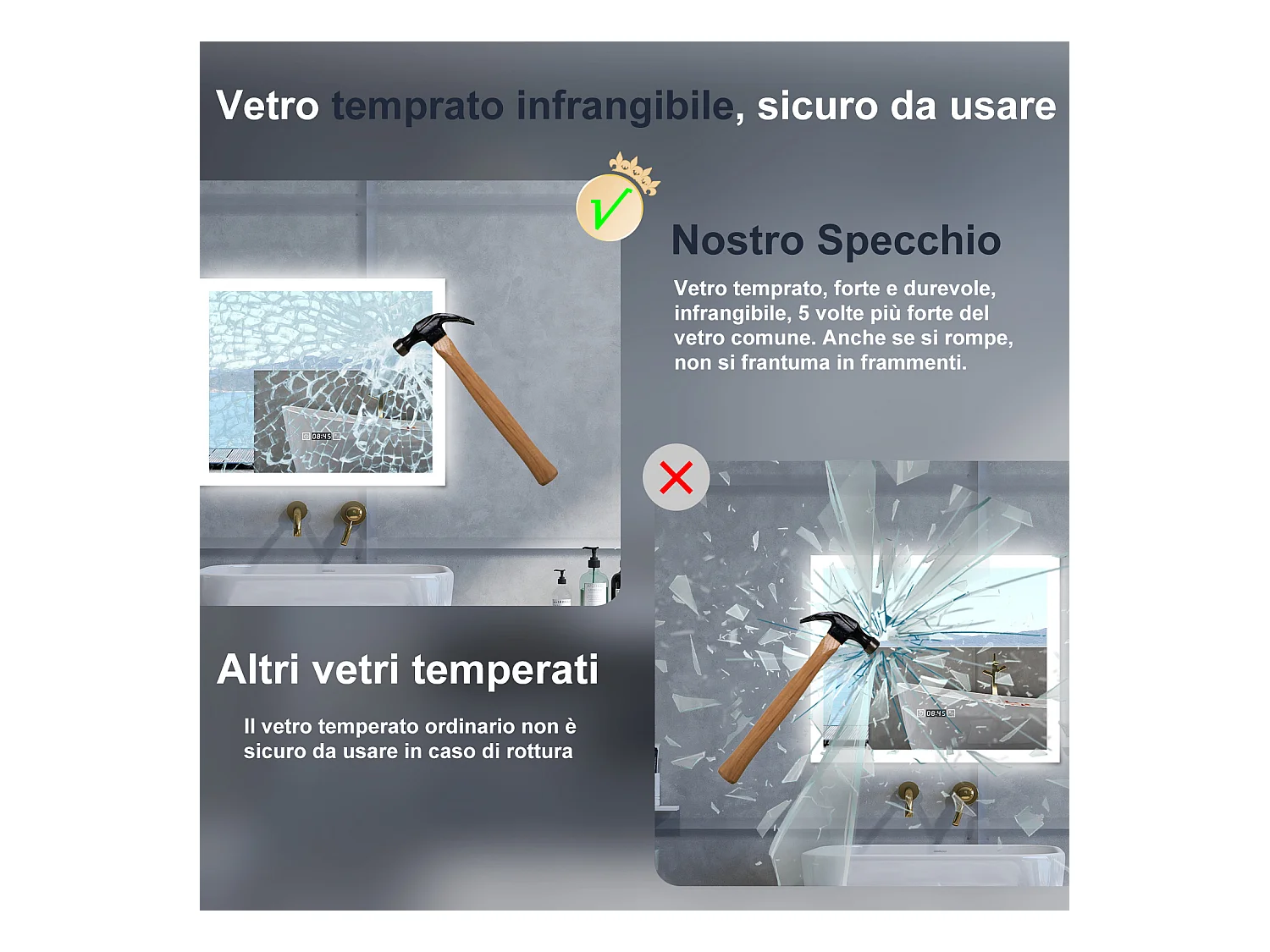 Vetro temprato infrangibile, sicuro da usare

Nostro Specchio

Vetro temprato, forte e durevole, infrangibile, 5 volte più forte del vetro comune. Anche se si rompe, non si frantuma in frammenti.

08:45

Altri vetri temperati

Il vetro temperato ordinario non è sicuro da usare in caso di rottura

08:45