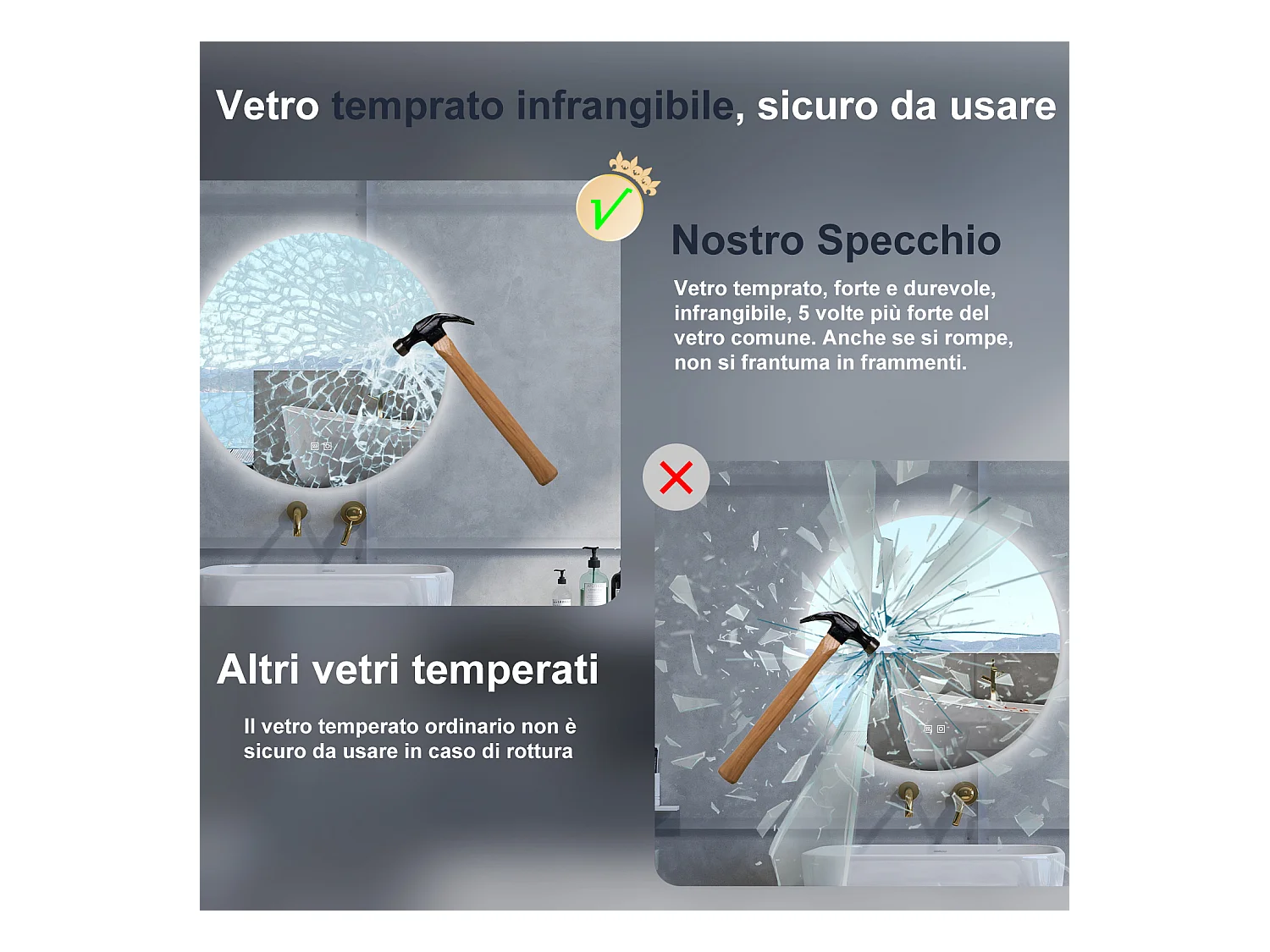 Vetro temprato infrangibile, sicuro da usare

Nostro Specchio

Vetro temprato, forte e durevole, infrangibile, 5 volte più forte del vetro comune. Anche se si rompe, non si frantuma in frammenti.

Altri vetri temperati

Il vetro temperato ordinario non è sicuro da usare in caso di rottura