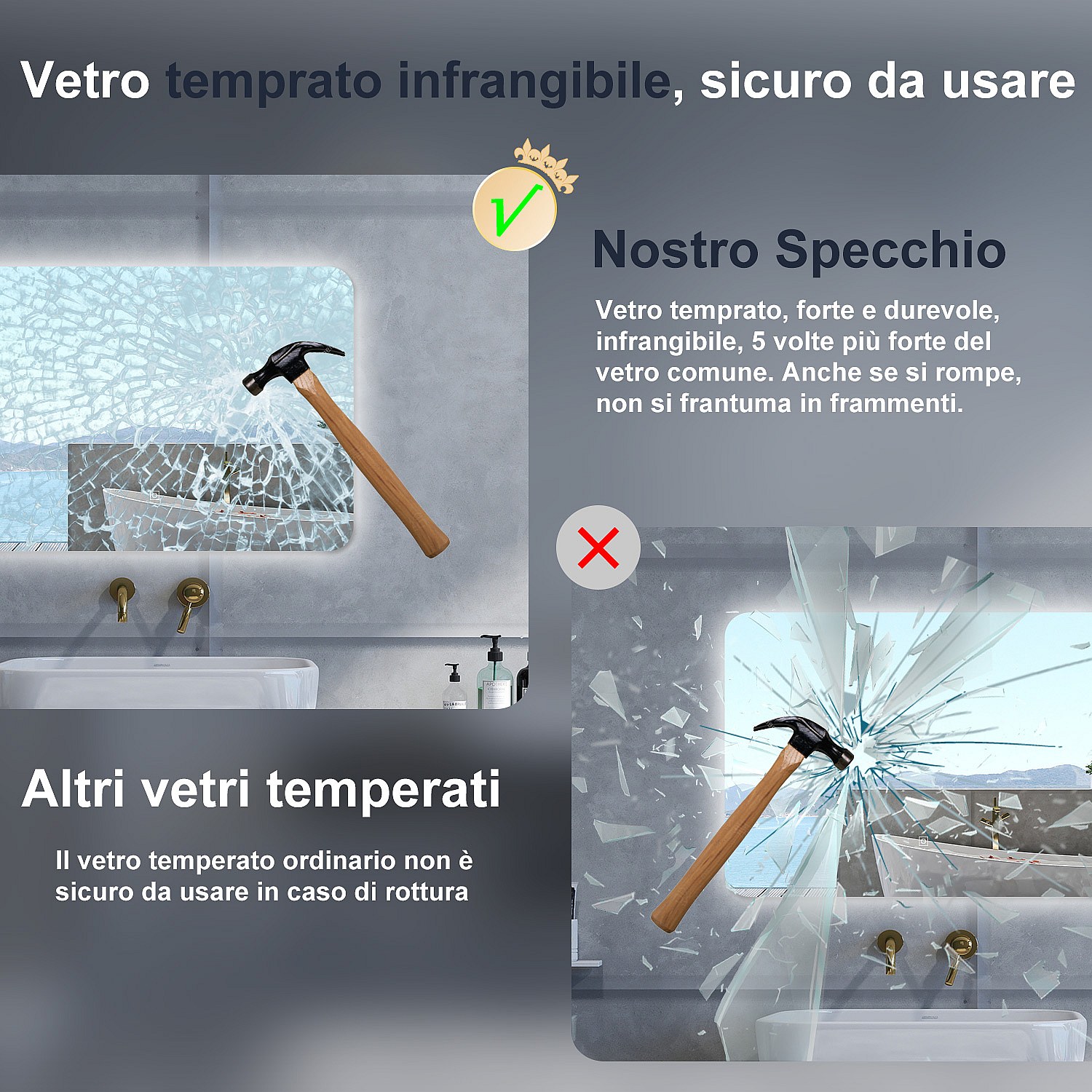 Vetro temprato infrangibile, sicuro da usare

Nostro Specchio

Vetro temprato, forte e durevole, infrangibile, 5 volte più forte del vetro comune. Anche se si rompe, non si frantuma in frammenti.

Altri vetri temperati

Il vetro temperato ordinario non è sicuro da usare in caso di rottura