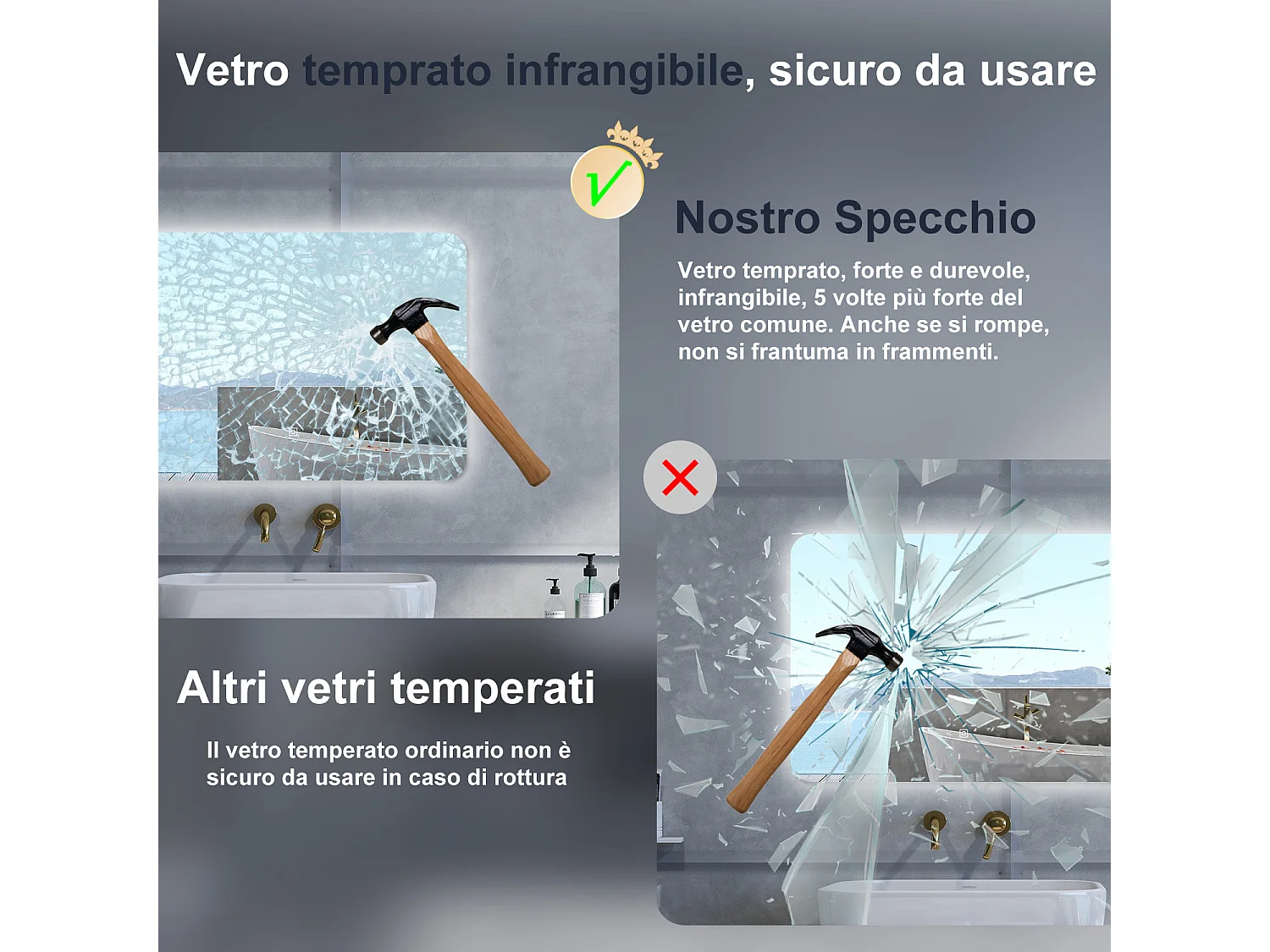 Vetro temprato infrangibile, sicuro da usare

Nostro Specchio

Vetro temprato, forte e durevole, infrangibile, 5 volte più forte del vetro comune. Anche se si rompe, non si frantuma in frammenti.

Altri vetri temperati

Il vetro temperato ordinario non è sicuro da usare in caso di rottura