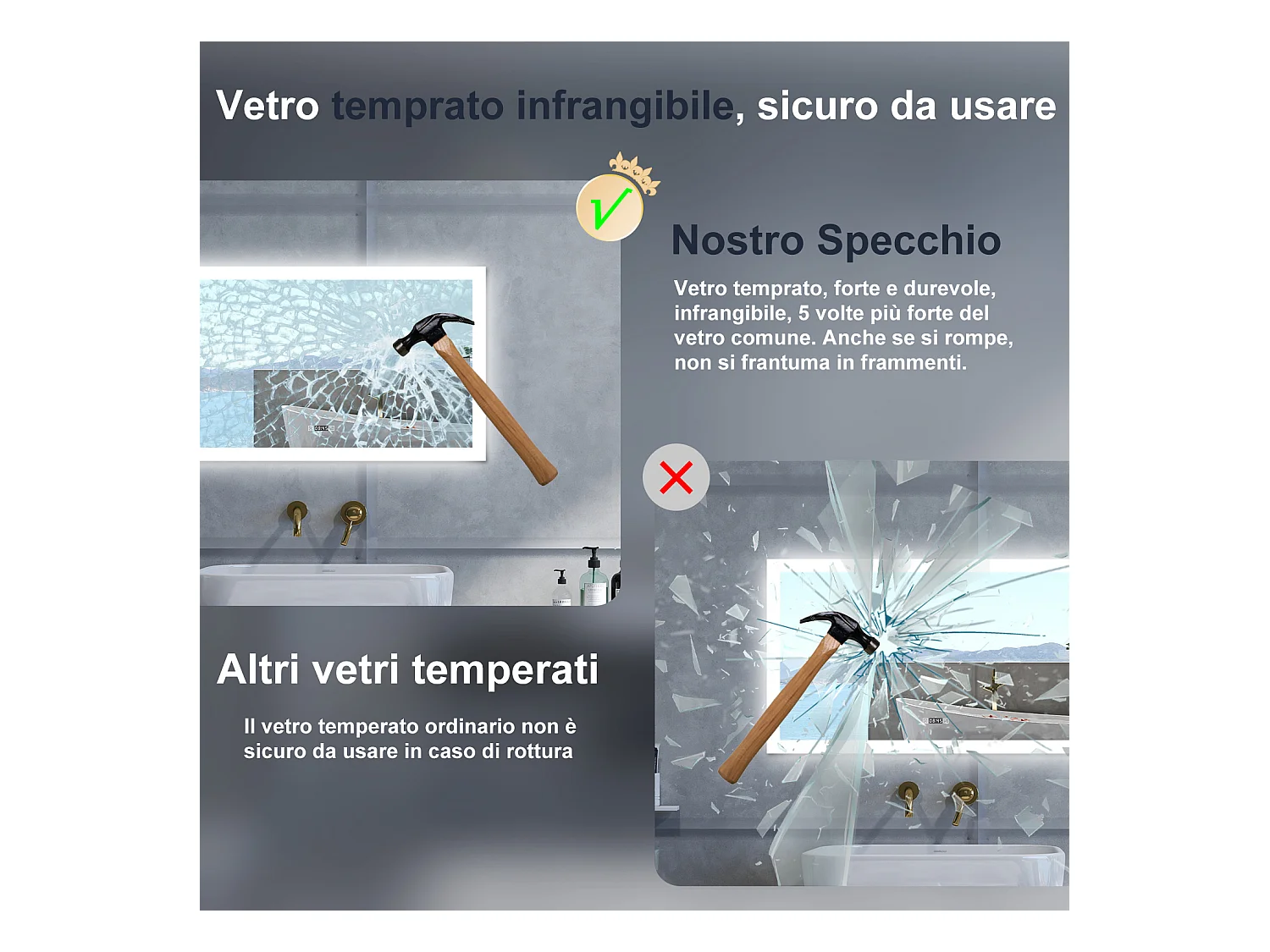 Vetro temprato infrangibile, sicuro da usare

Nostro Specchio

Vetro temprato, forte e durevole, infrangibile, 5 volte più forte del vetro comune. Anche se si rompe, non si frantuma in frammenti.

Altri vetri temperati

Il vetro temperato ordinario non è sicuro da usare in caso di rottura