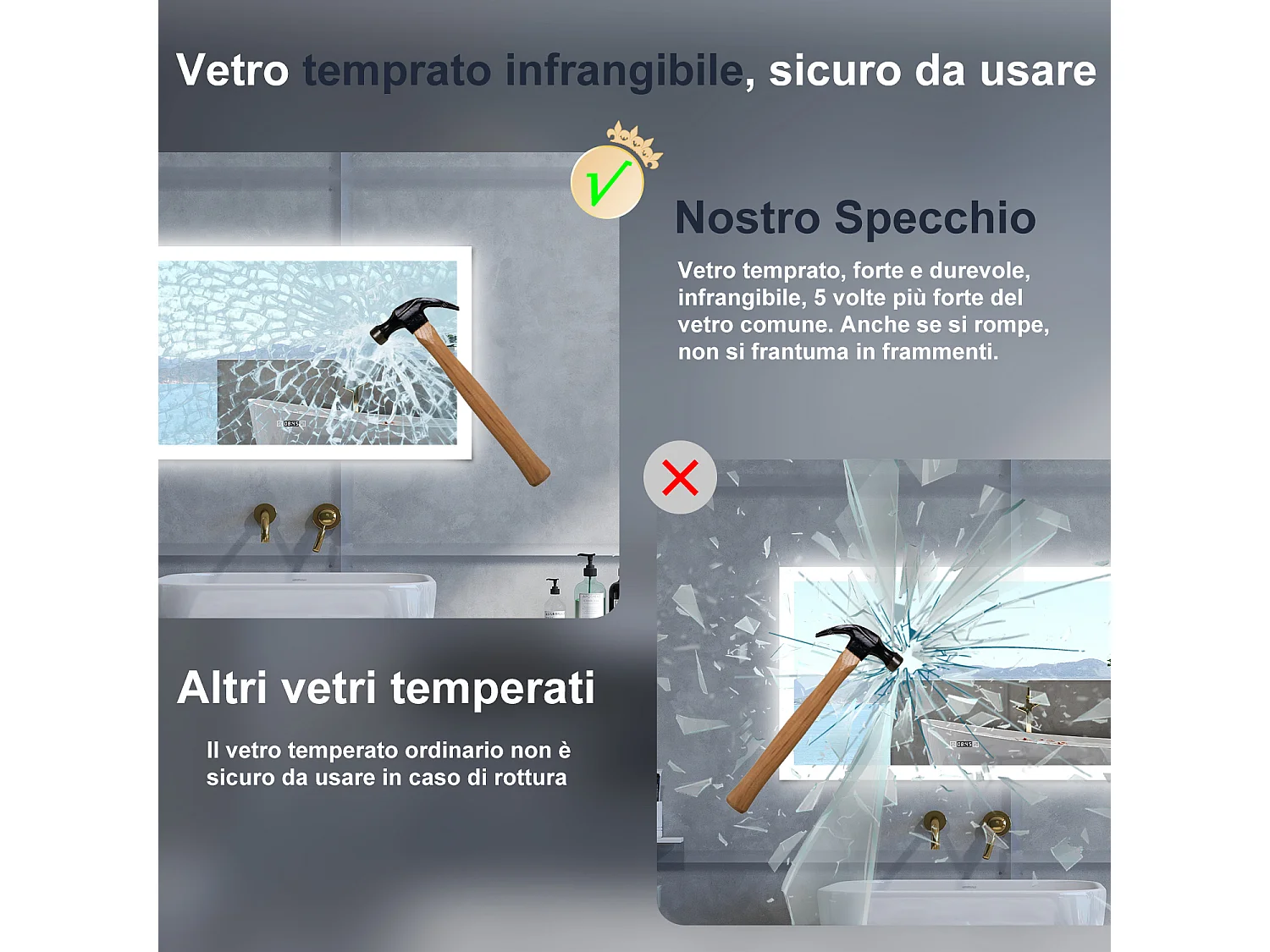 Vetro temprato infrangibile, sicuro da usare

Nostro Specchio

Vetro temprato, forte e durevole, infrangibile, 5 volte più forte del vetro comune. Anche se si rompe, non si frantuma in frammenti.

Altri vetri temperati

Il vetro temperato ordinario non è sicuro da usare in caso di rottura