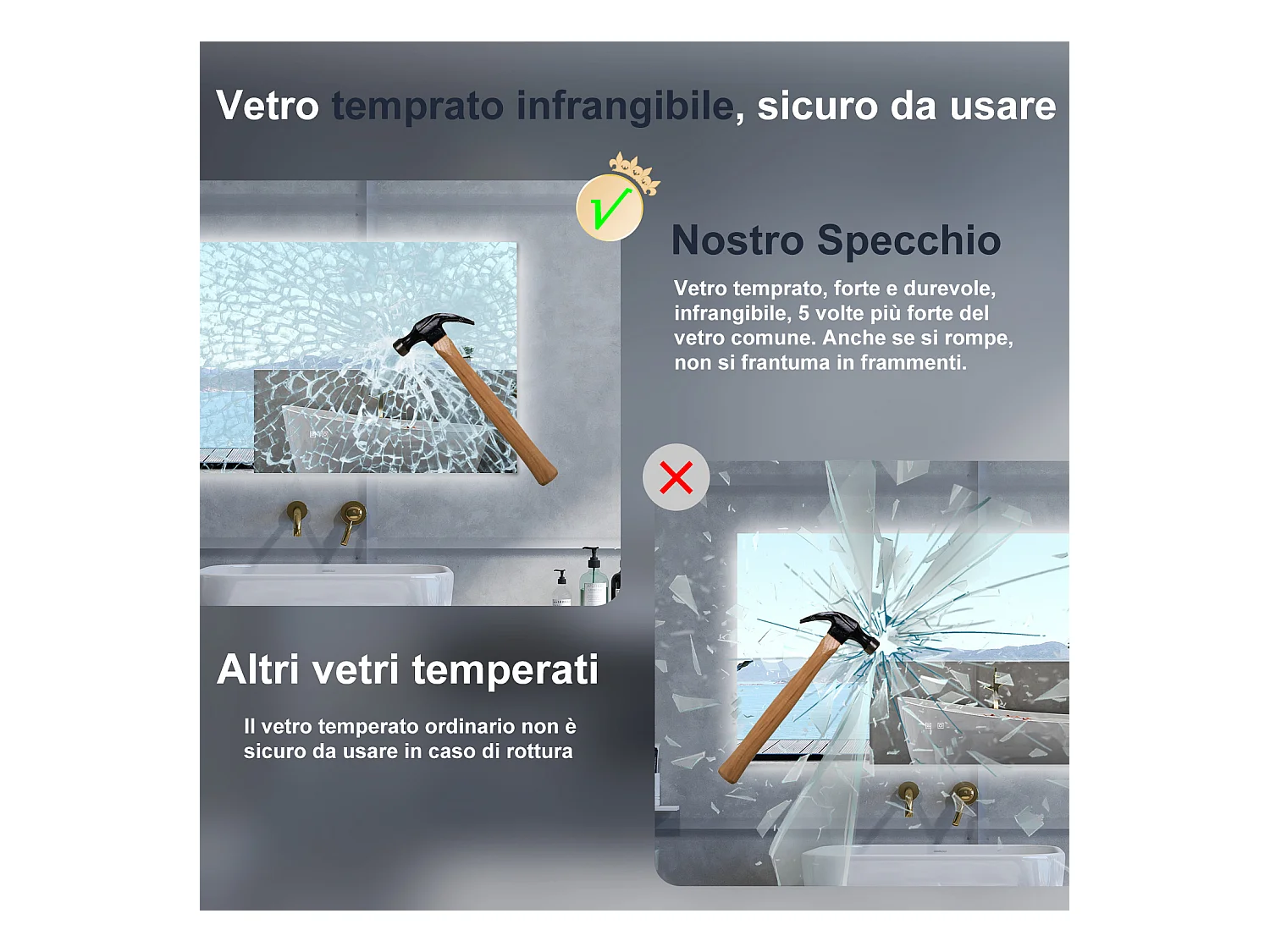 Vetro temprato infrangibile, sicuro da usare

Nostro Specchio

Vetro temprato, forte e durevole, infrangibile, 5 volte più forte del vetro comune. Anche se si rompe, non si frantuma in frammenti.

Altri vetri temperati

Il vetro temperato ordinario non è sicuro da usare in caso di rottura