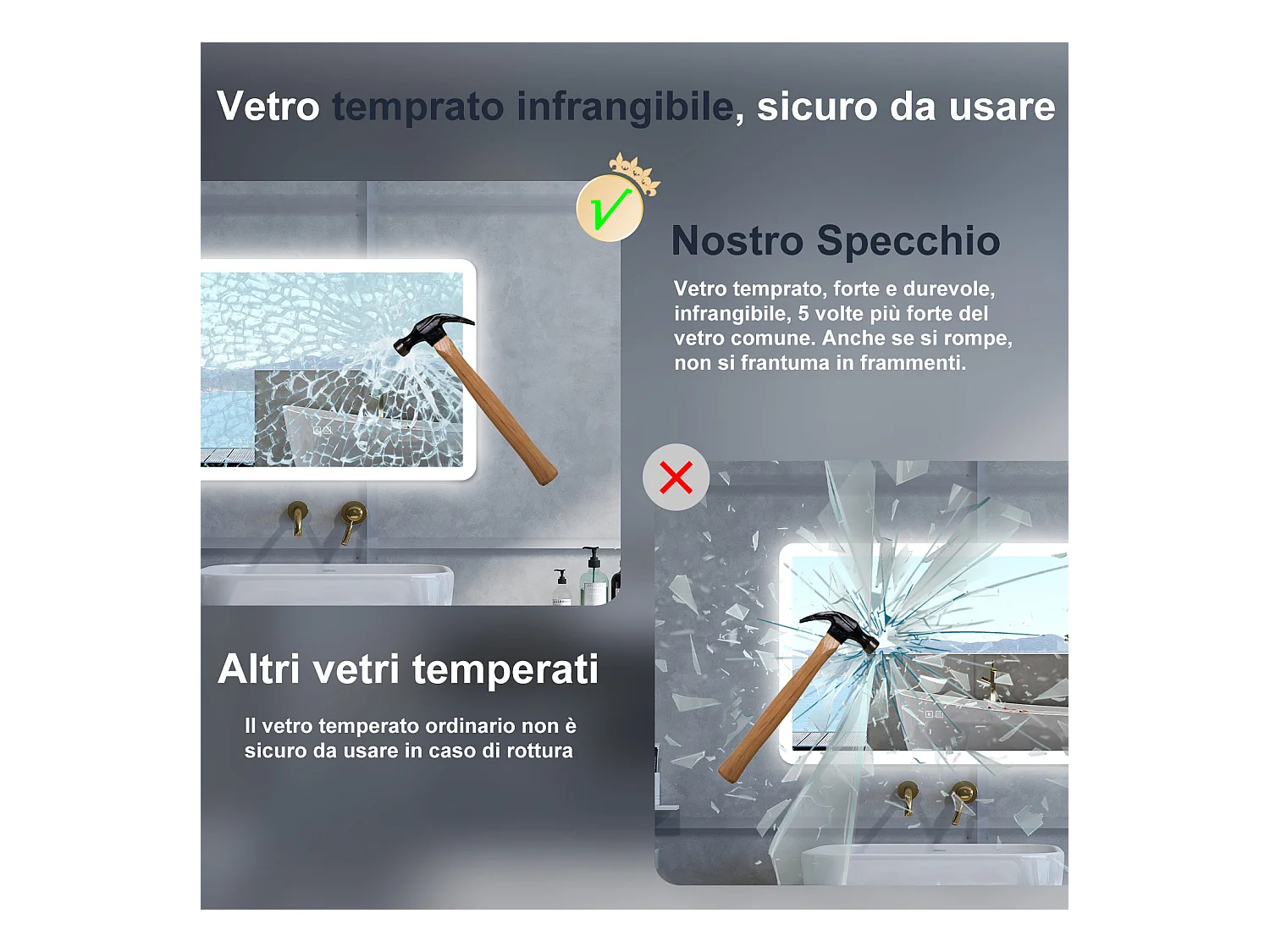 Vetro temprato infrangibile, sicuro da usare

Nostro Specchio

Vetro temprato, forte e durevole, infrangibile, 5 volte più forte del vetro comune. Anche se si rompe, non si frantuma in frammenti.

Altri vetri temperati

Il vetro temperato ordinario non è sicuro da usare in caso di rottura