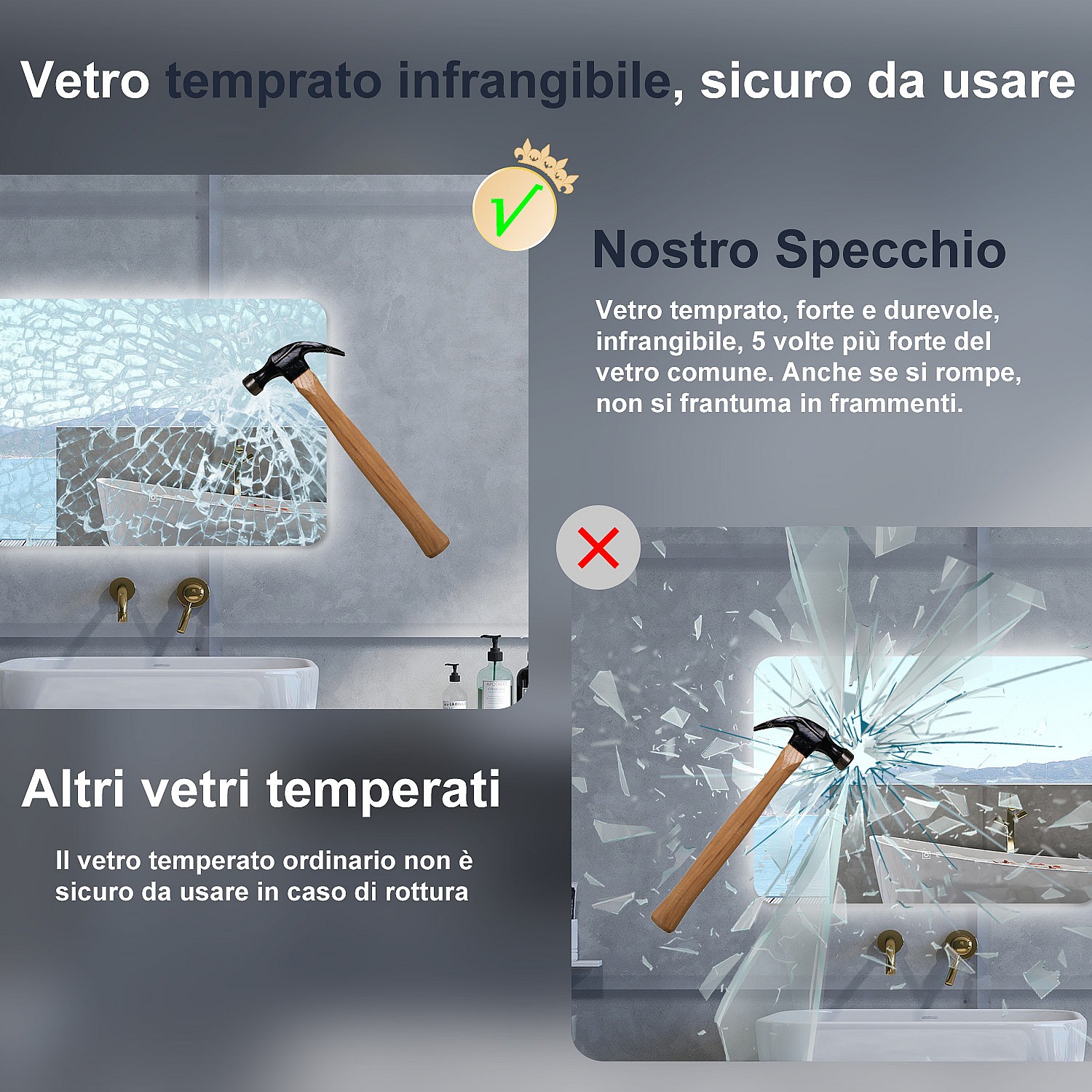 Vetro temprato infrangibile, sicuro da usare

Nostro Specchio

Vetro temprato, forte e durevole, infrangibile, 5 volte più forte del vetro comune. Anche se si rompe, non si frantuma in frammenti.

Altri vetri temperati

Il vetro temperato ordinario non è sicuro da usare in caso di rottura