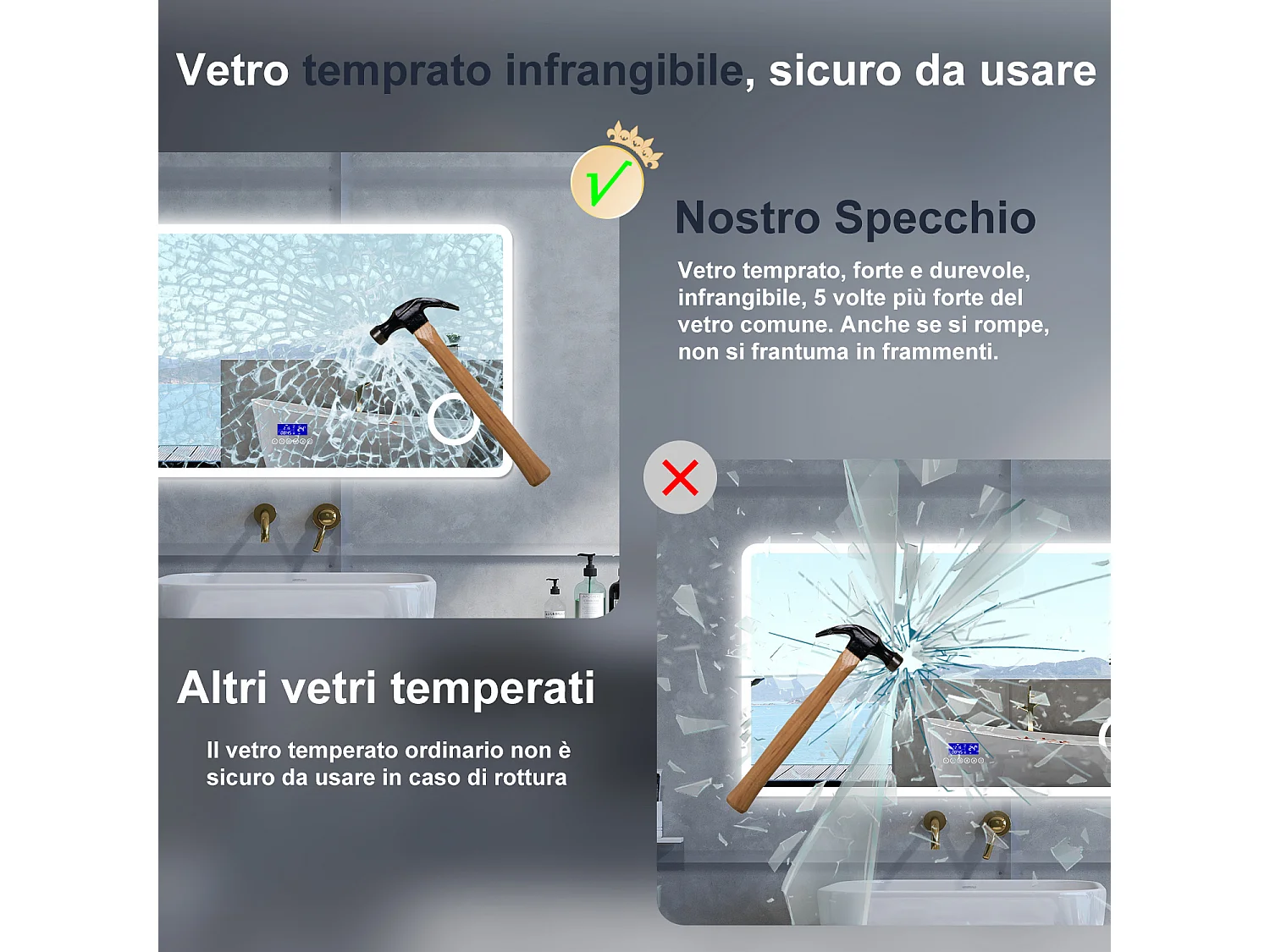 Vetro temprato infrangibile, sicuro da usare

Nostro Specchio

Vetro temprato, forte e durevole, infrangibile, 5 volte più forte del vetro comune. Anche se si rompe, non si frantuma in frammenti.

Altri vetri temperati

Il vetro temperato ordinario non è sicuro da usare in caso di rottura