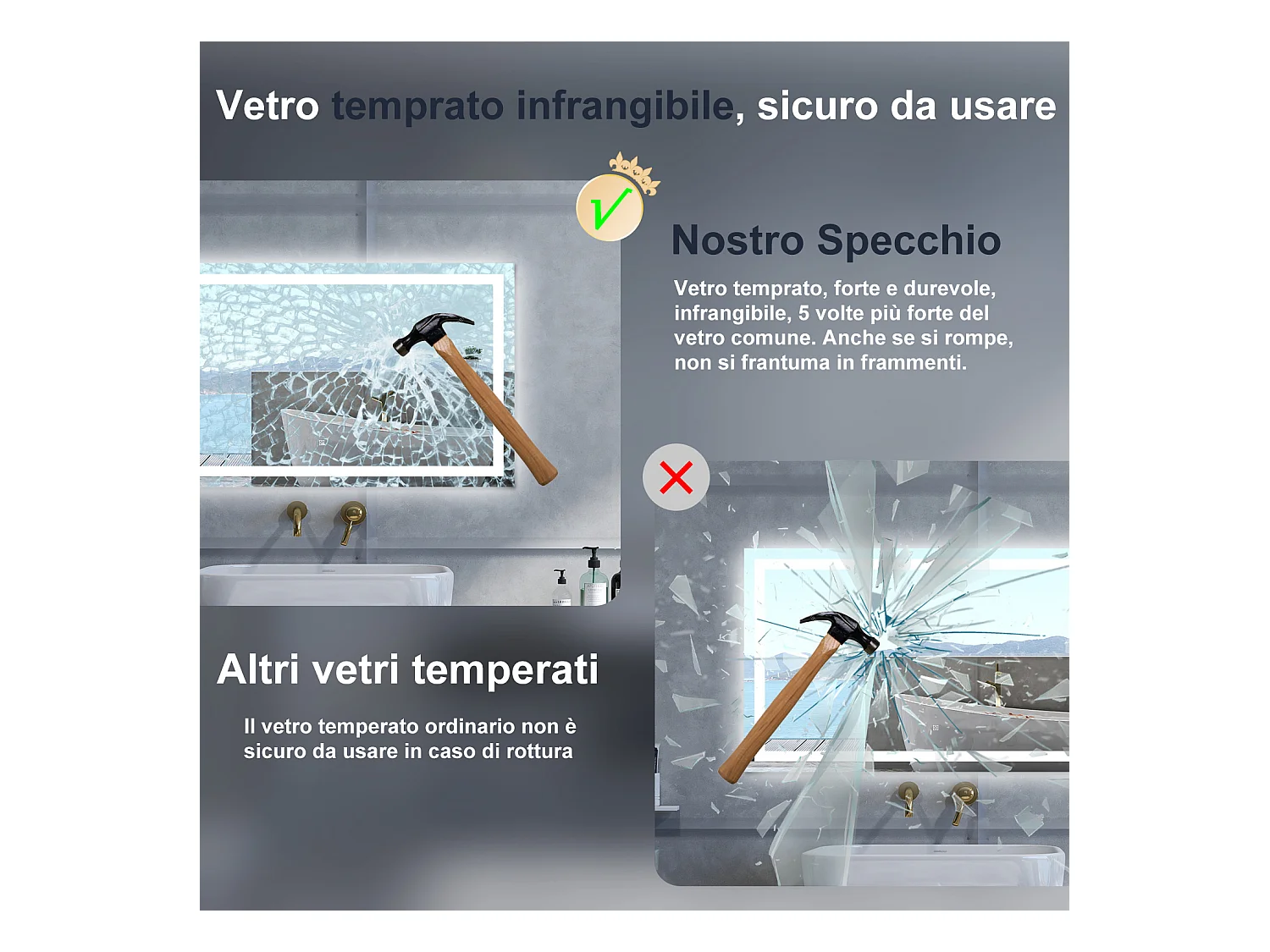 Vetro temprato infrangibile, sicuro da usare

Nostro Specchio

Vetro temprato, forte e durevole, infrangibile, 5 volte più forte del vetro comune. Anche se si rompe, non si frantuma in frammenti.

Altri vetri temperati

Il vetro temperato ordinario non è sicuro da usare in caso di rottura