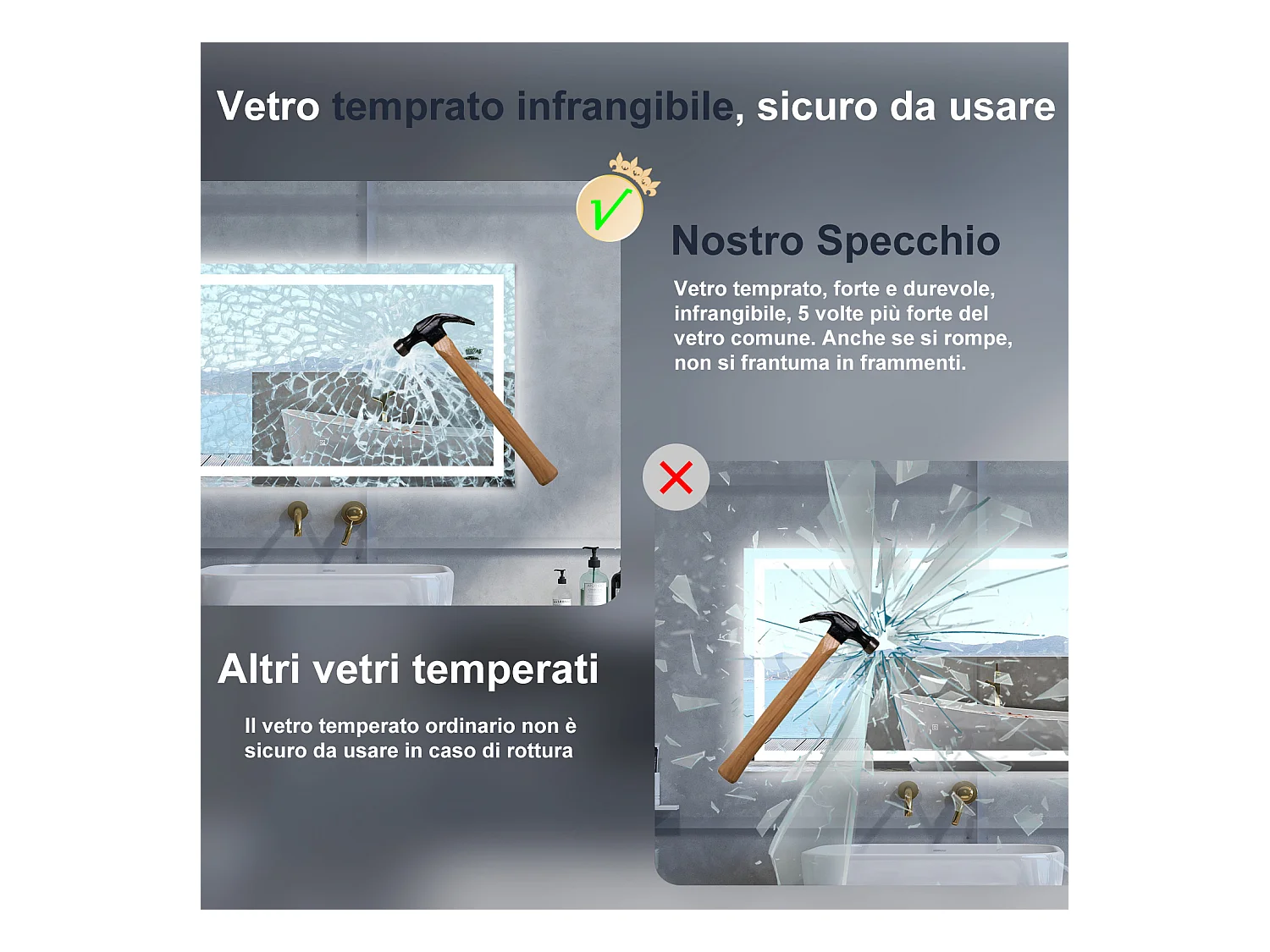 Vetro temprato infrangibile, sicuro da usare

Nostro Specchio

Vetro temprato, forte e durevole, infrangibile, 5 volte più forte del vetro comune. Anche se si rompe, non si frantuma in frammenti.

Altri vetri temperati

Il vetro temperato ordinario non è sicuro da usare in caso di rottura