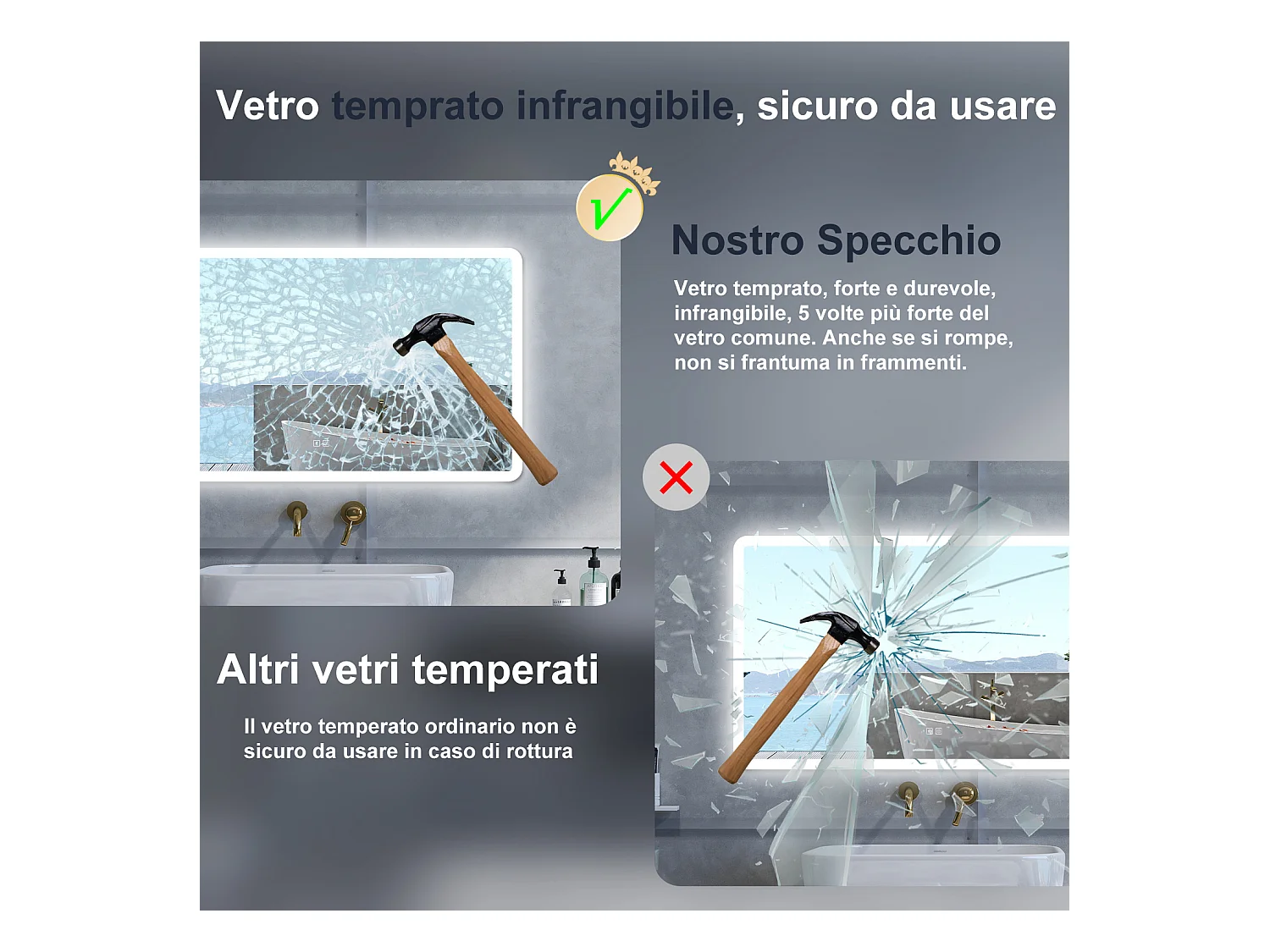 Vetro temprato infrangibile, sicuro da usare

Nostro Specchio

Vetro temprato, forte e durevole, infrangibile, 5 volte più forte del vetro comune. Anche se si rompe, non si frantuma in frammenti.

Altri vetri temperati

Il vetro temperato ordinario non è sicuro da usare in caso di rottura