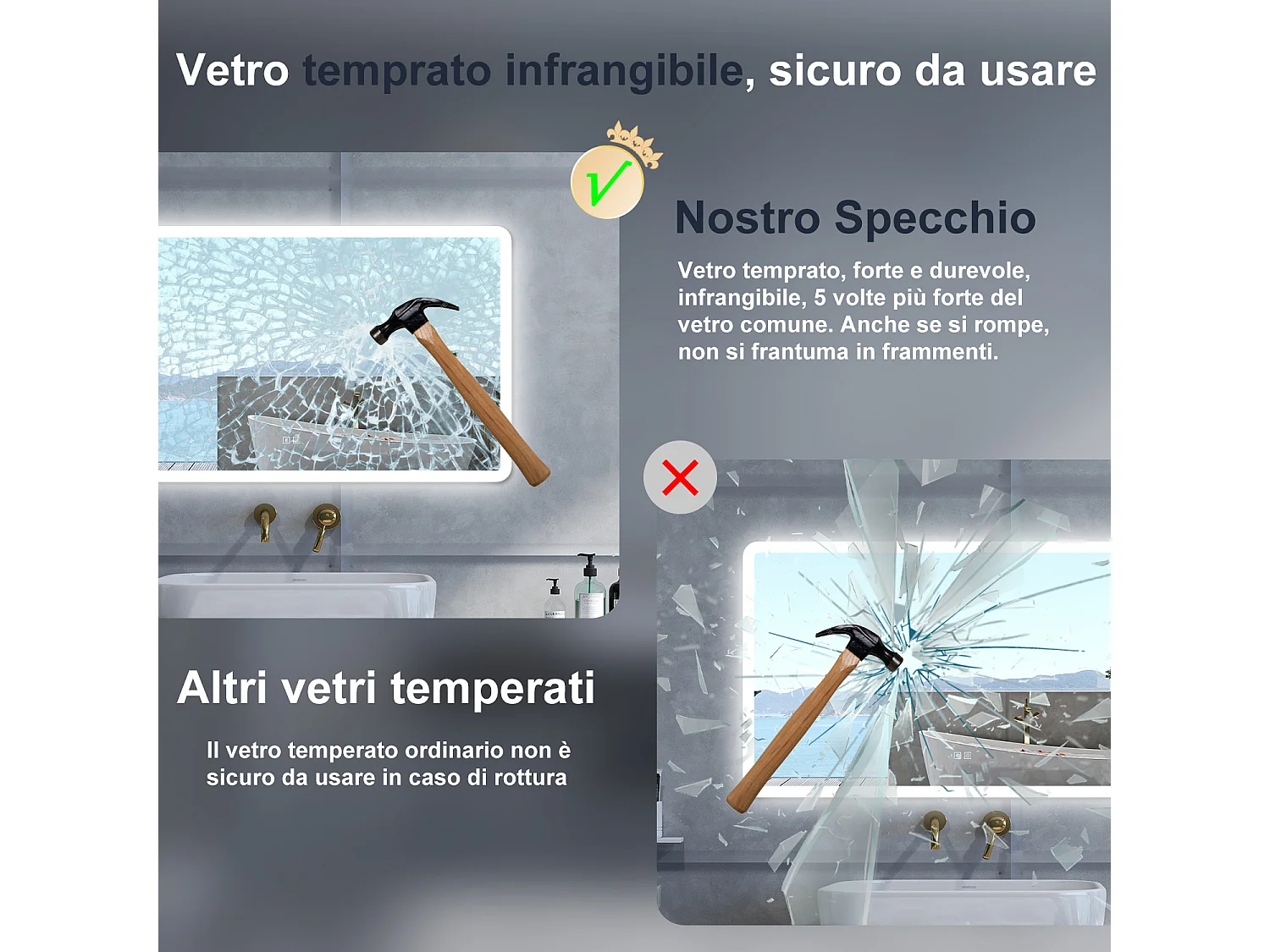 Vetro temprato infrangibile, sicuro da usare

Nostro Specchio

Vetro temprato, forte e durevole, infrangibile, 5 volte più forte del vetro comune. Anche se si rompe, non si frantuma in frammenti.

Altri vetri temperati

Il vetro temperato ordinario non è sicuro da usare in caso di rottura