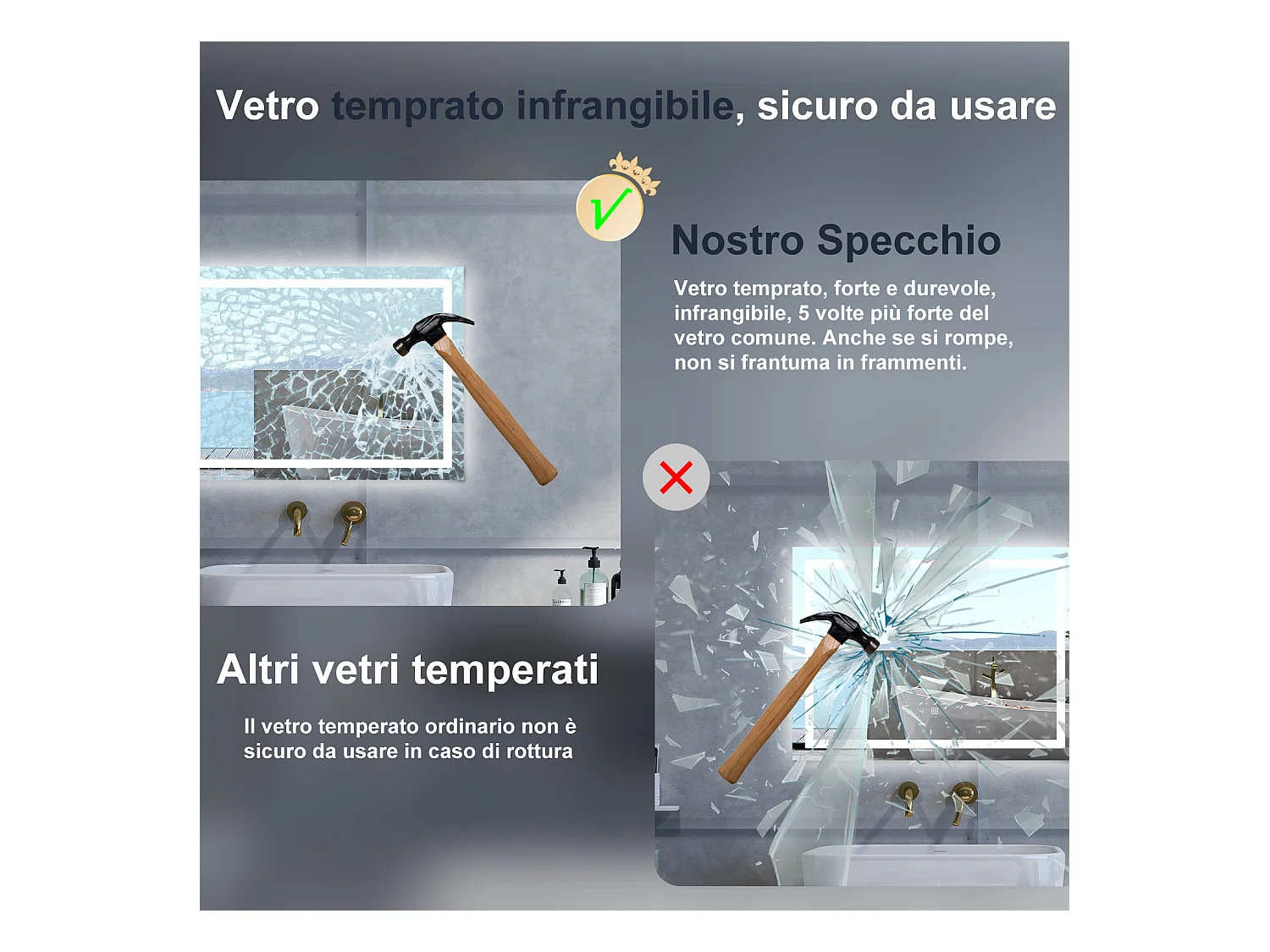 Vetro temprato infrangibile, sicuro da usare

Nostro Specchio

Vetro temprato, forte e durevole, infrangibile, 5 volte più forte del vetro comune. Anche se si rompe, non si frantuma in frammenti.

Altri vetri temperati

Il vetro temperato ordinario non è sicuro da usare in caso di rottura