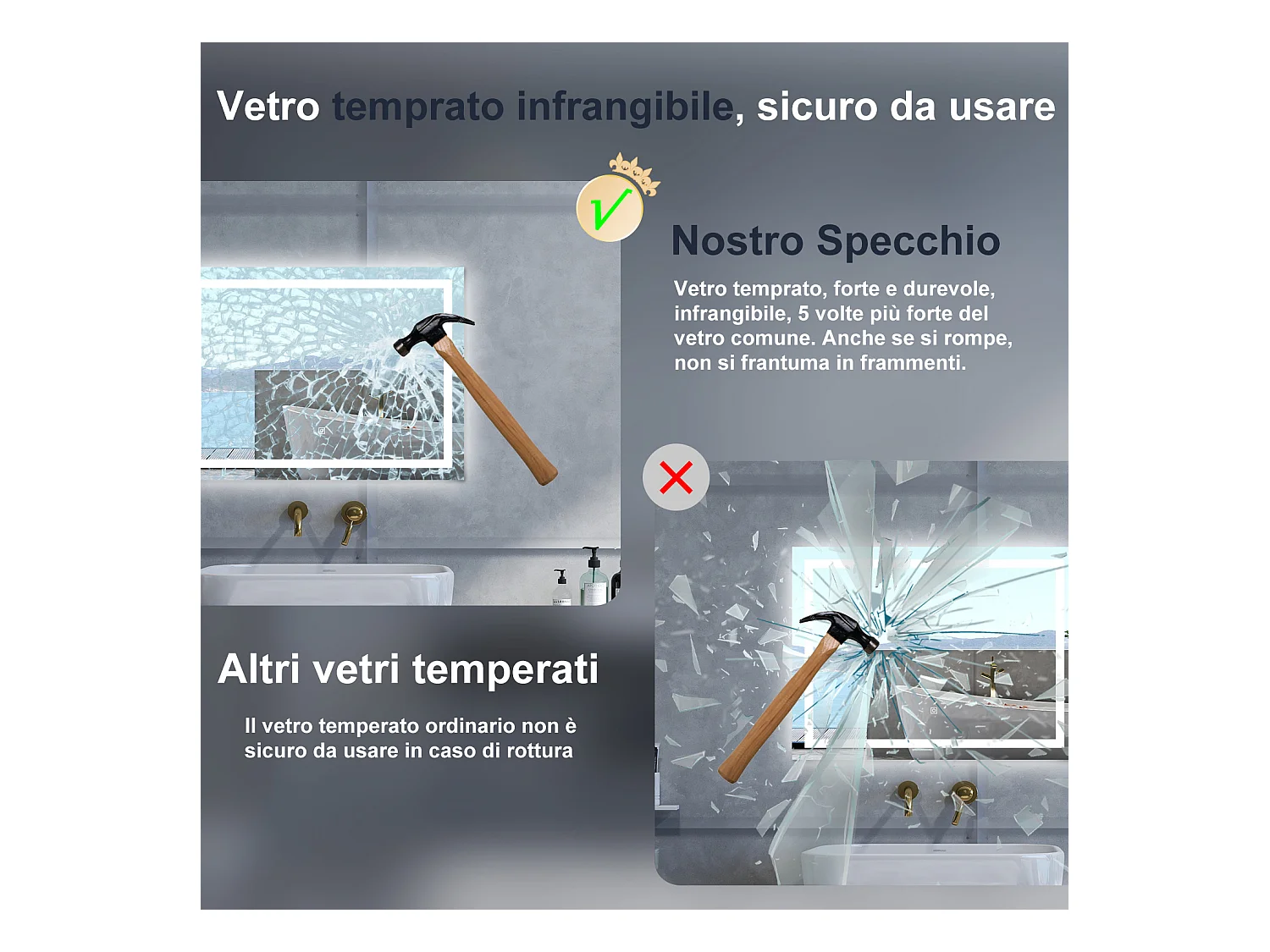 Vetro temprato infrangibile, sicuro da usare

Nostro Specchio

Vetro temprato, forte e durevole, infrangibile, 5 volte più forte del vetro comune. Anche se si rompe, non si frantuma in frammenti.

Altri vetri temperati

Il vetro temperato ordinario non è sicuro da usare in caso di rottura