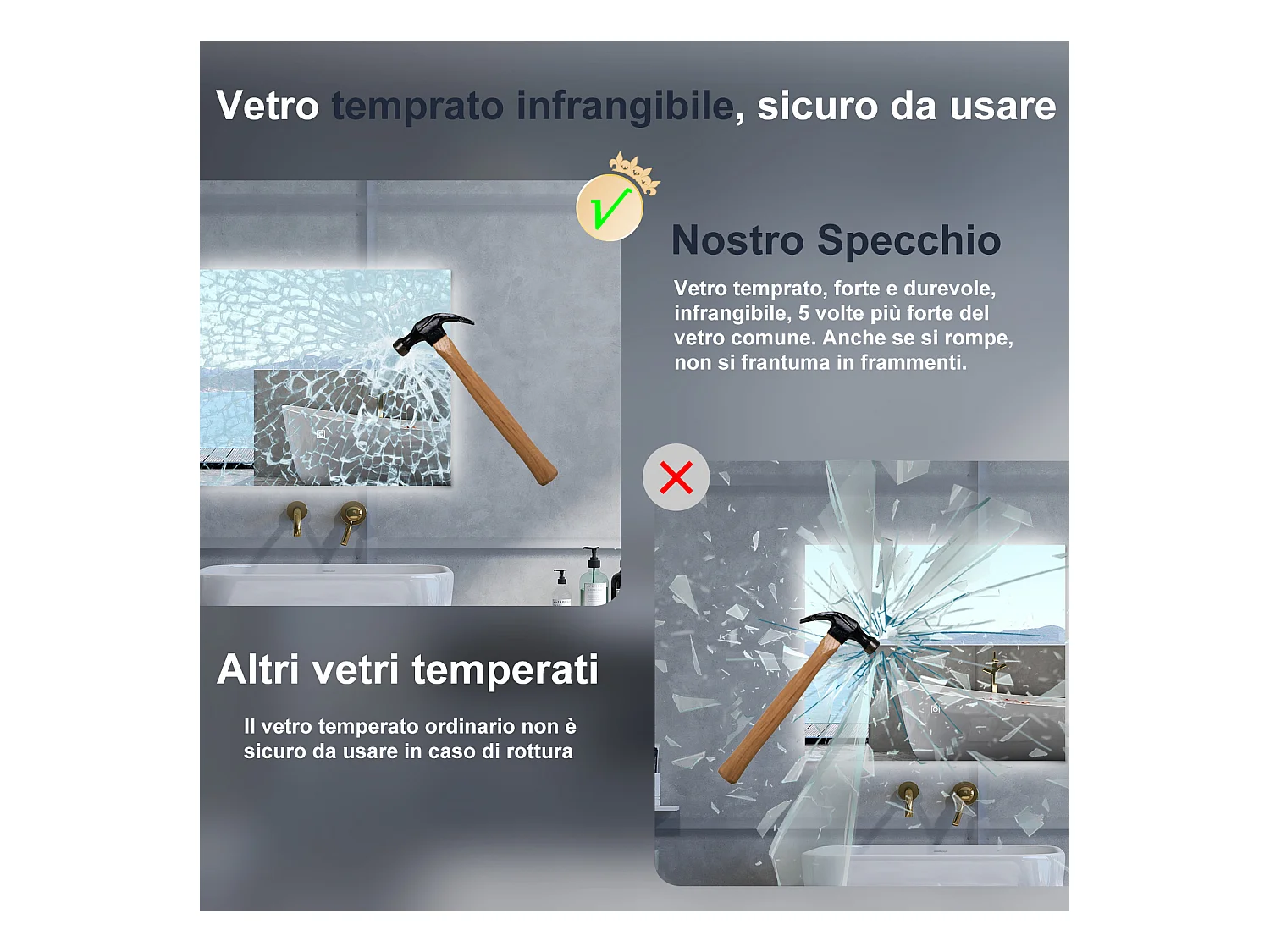 Vetro temprato infrangibile, sicuro da usare

Nostro Specchio

Vetro temprato, forte e durevole, infrangibile, 5 volte più forte del vetro comune. Anche se si rompe, non si frantuma in frammenti.

Altri vetri temperati

Il vetro temperato ordinario non è sicuro da usare in caso di rottura