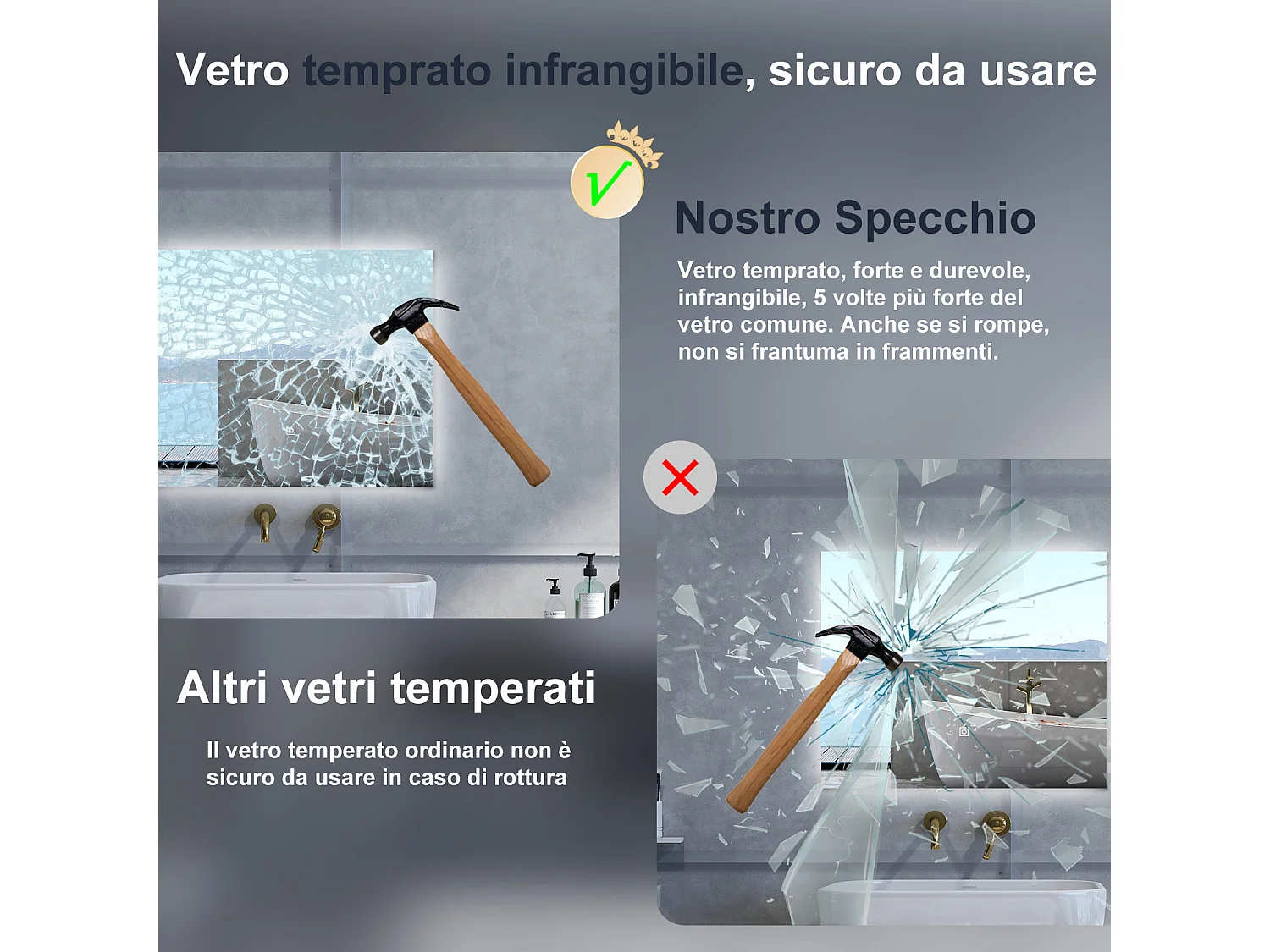 Vetro temprato infrangibile, sicuro da usare

Nostro Specchio

Vetro temprato, forte e durevole, infrangibile, 5 volte più forte del vetro comune. Anche se si rompe, non si frantuma in frammenti.

Altri vetri temperati

Il vetro temperato ordinario non è sicuro da usare in caso di rottura