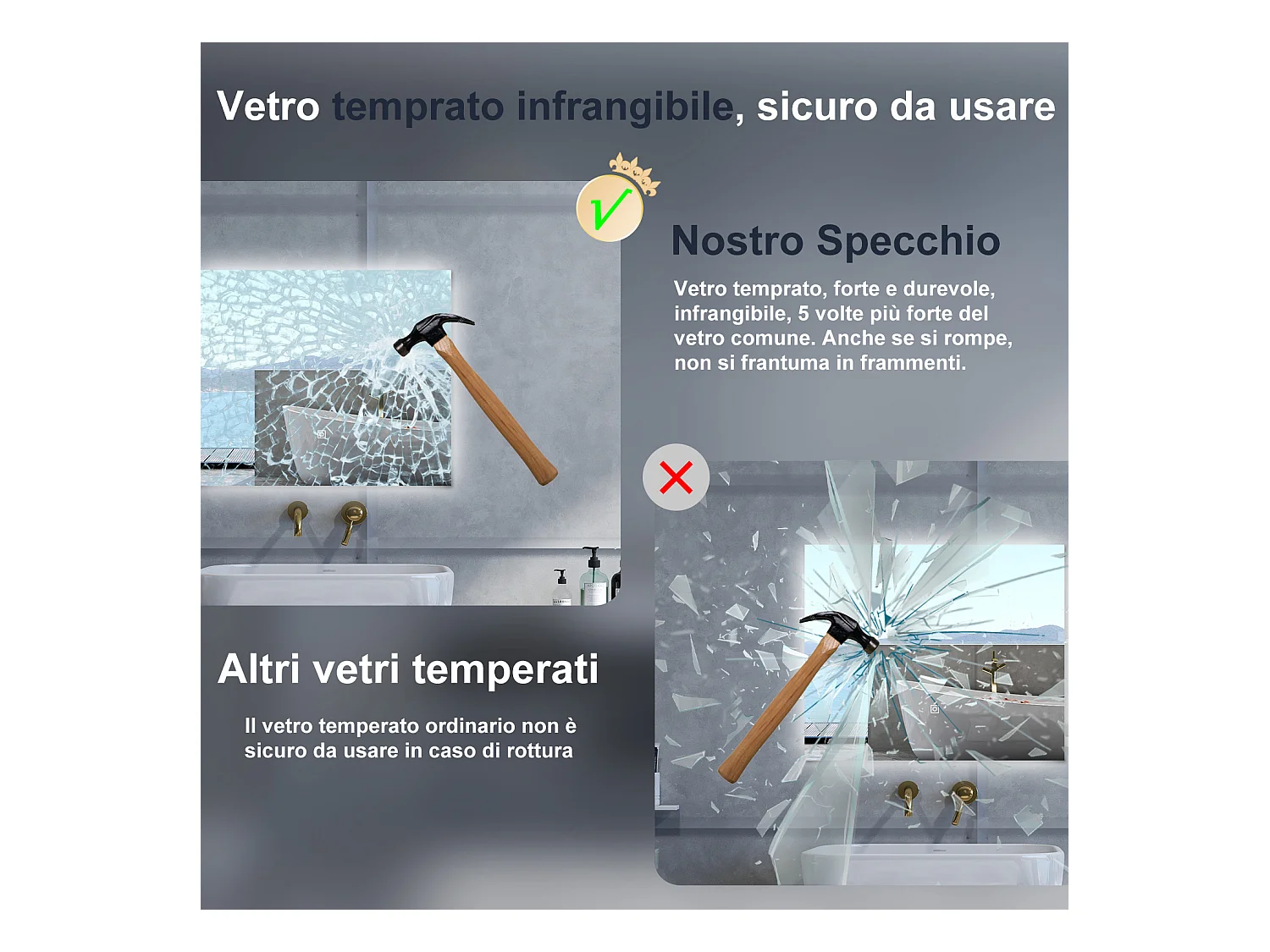 Vetro temprato infrangibile, sicuro da usare

Nostro Specchio

Vetro temprato, forte e durevole, infrangibile, 5 volte più forte del vetro comune. Anche se si rompe, non si frantuma in frammenti.

Altri vetri temperati

Il vetro temperato ordinario non è sicuro da usare in caso di rottura