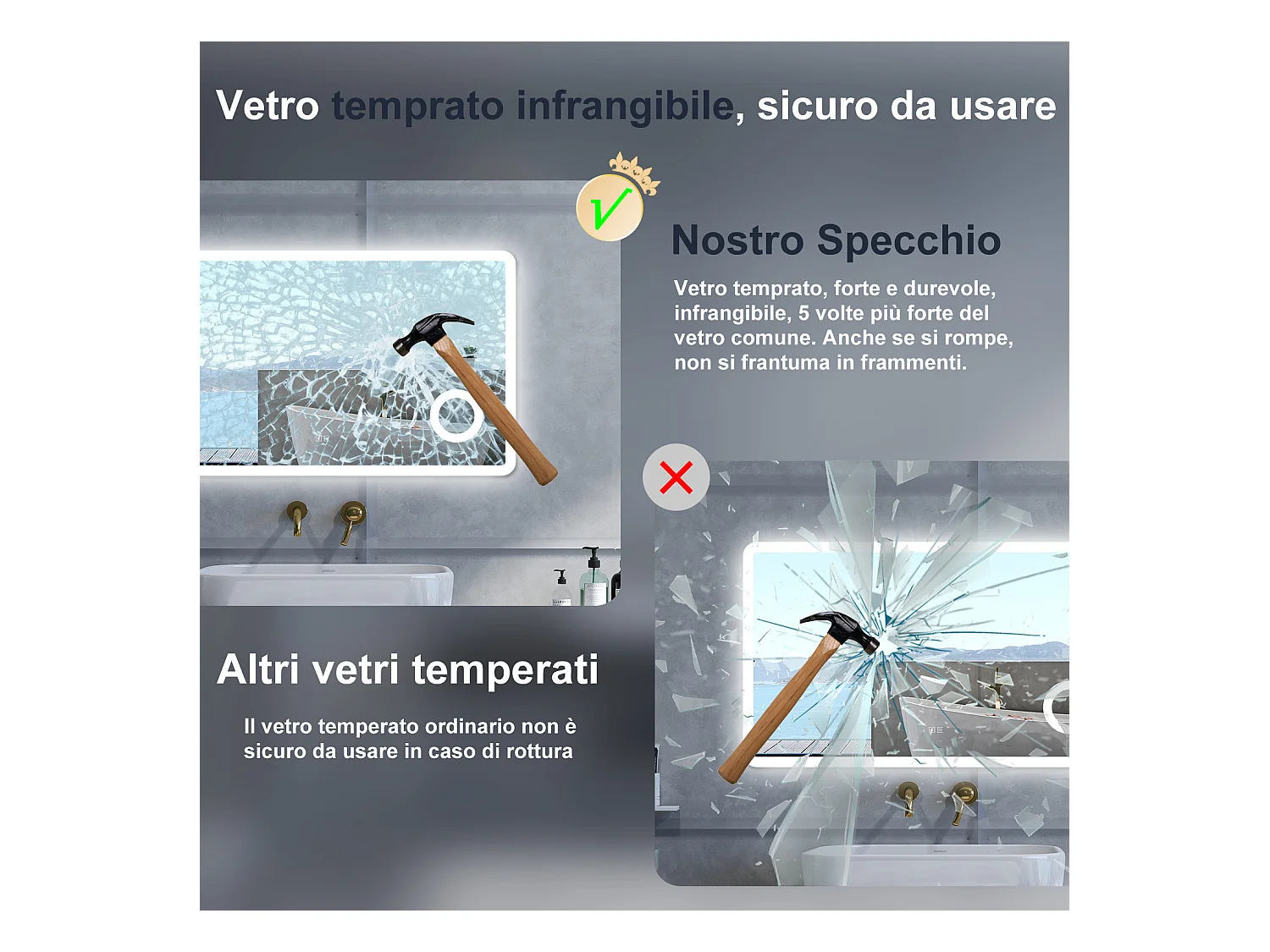 Vetro temprato infrangibile, sicuro da usare

Nostro Specchio

Vetro temprato, forte e durevole, infrangibile, 5 volte più forte del vetro comune. Anche se si rompe, non si frantuma in frammenti.

Altri vetri temperati

Il vetro temperato ordinario non è sicuro da usare in caso di rottura