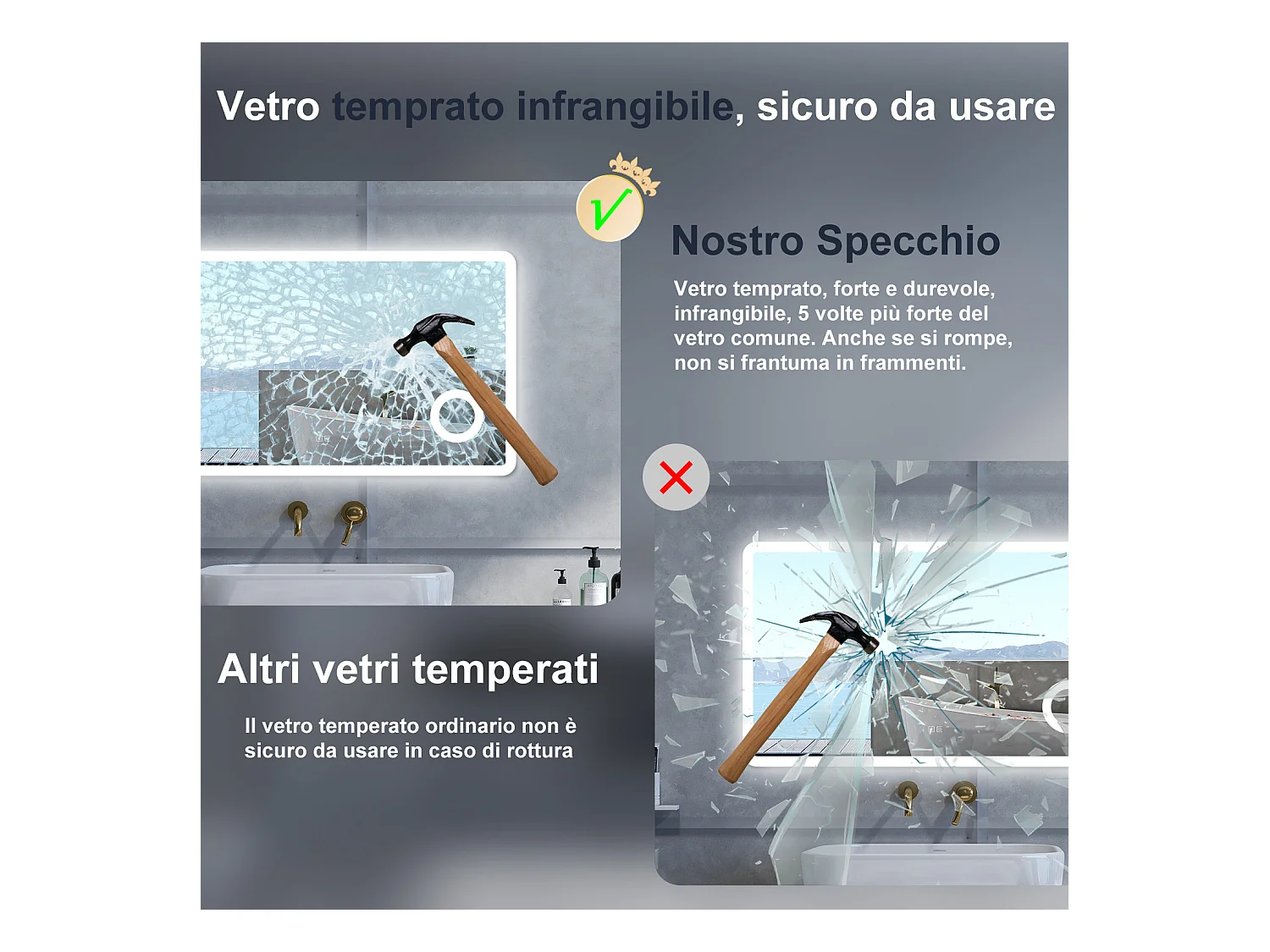 Vetro temprato infrangibile, sicuro da usare

Nostro Specchio

Vetro temprato, forte e durevole, infrangibile, 5 volte più forte del vetro comune. Anche se si rompe, non si frantuma in frammenti.

Altri vetri temperati

Il vetro temperato ordinario non è sicuro da usare in caso di rottura