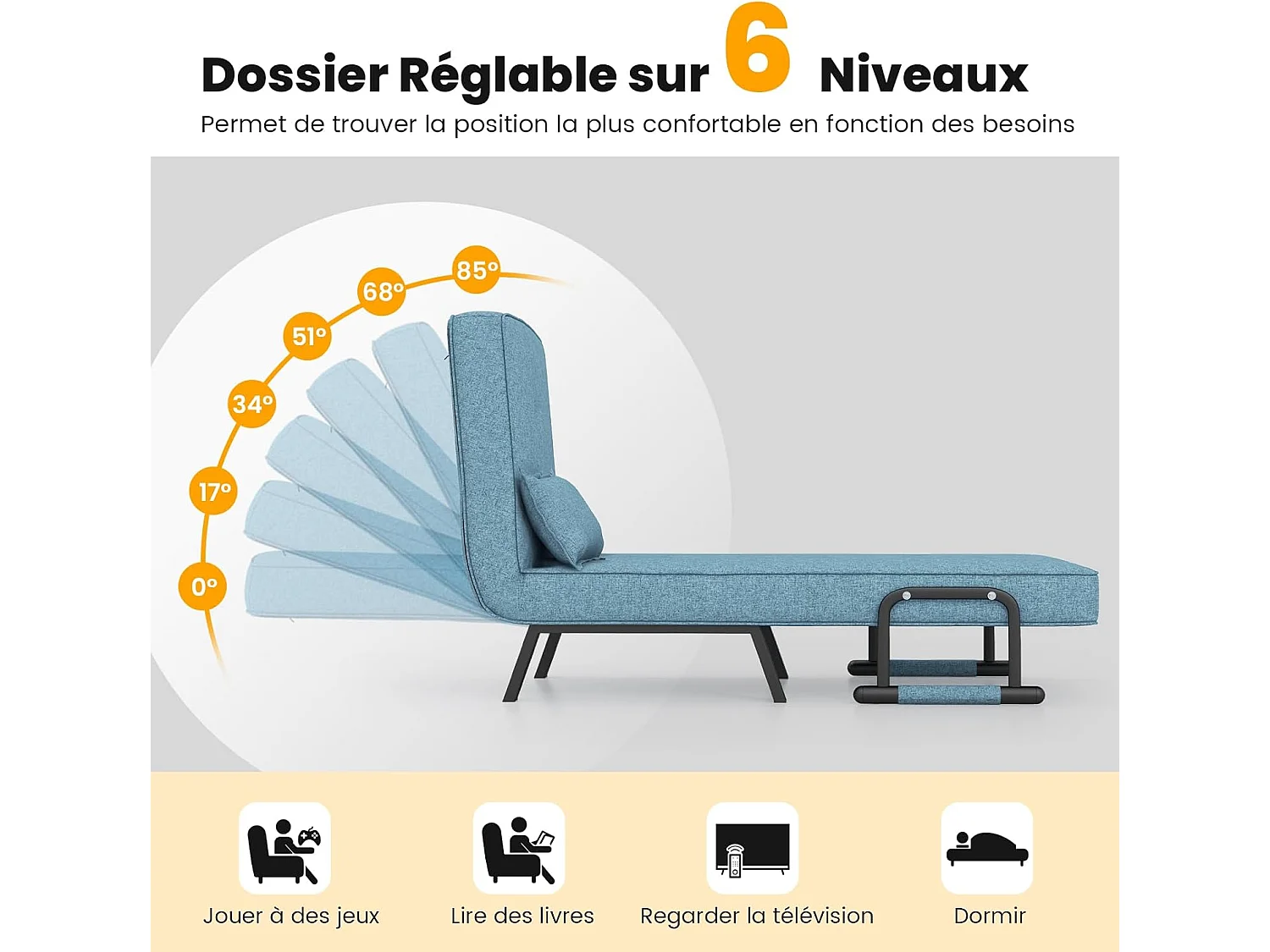 Dossier Réglable sur 6 Niveaux
Permet de trouver la position la plus confortable en fonction des besoins

85°
68°
51°
34°
17°
0°

Jouer à des jeux
Lire des livres
Regarder la télévision
Dormir