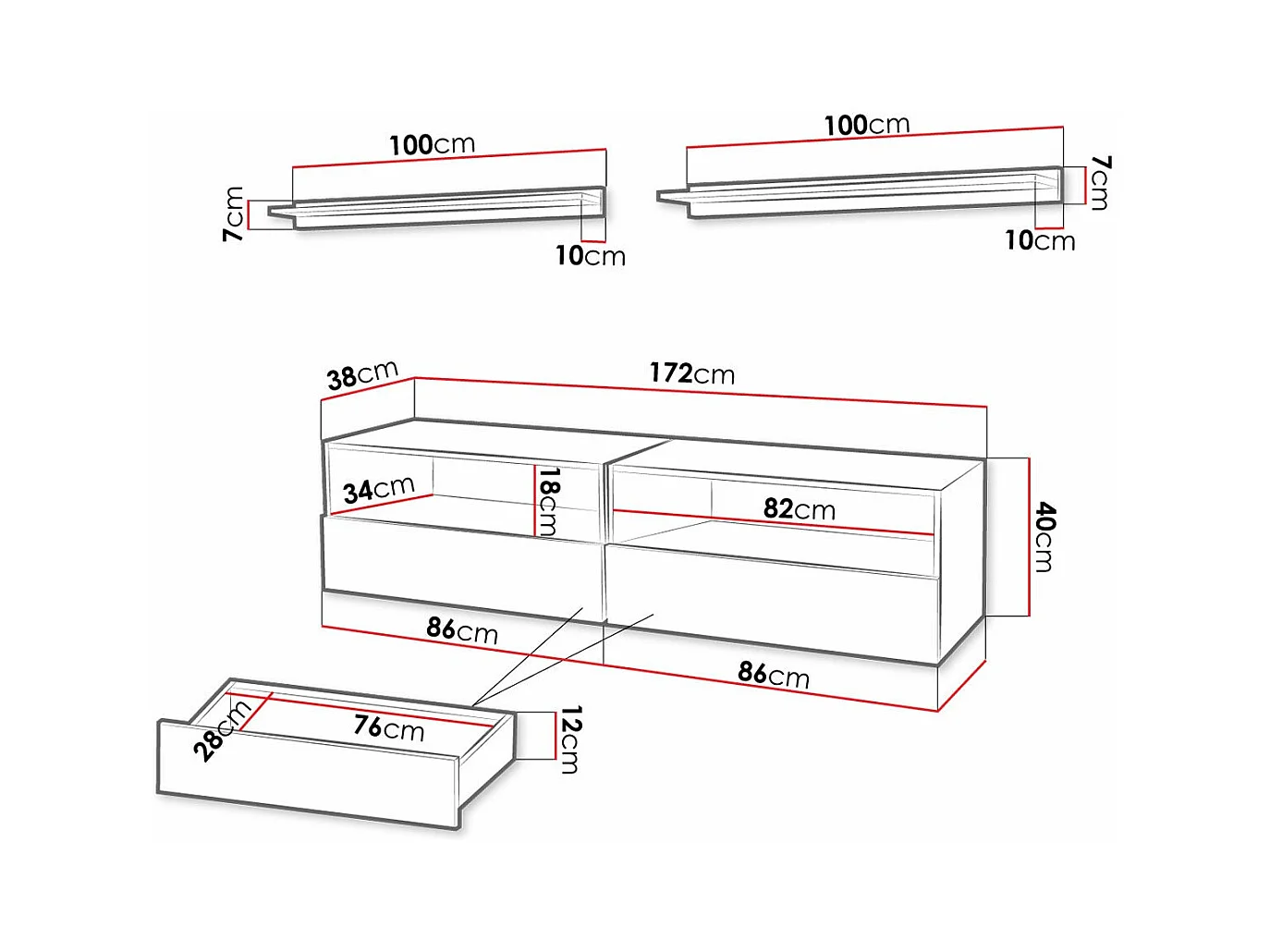 100cm

7cm

10cm

100cm

7cm

10cm

38cm

172cm

34cm

18cm

82cm

40cm

86cm

86cm

28cm

76cm

12cm