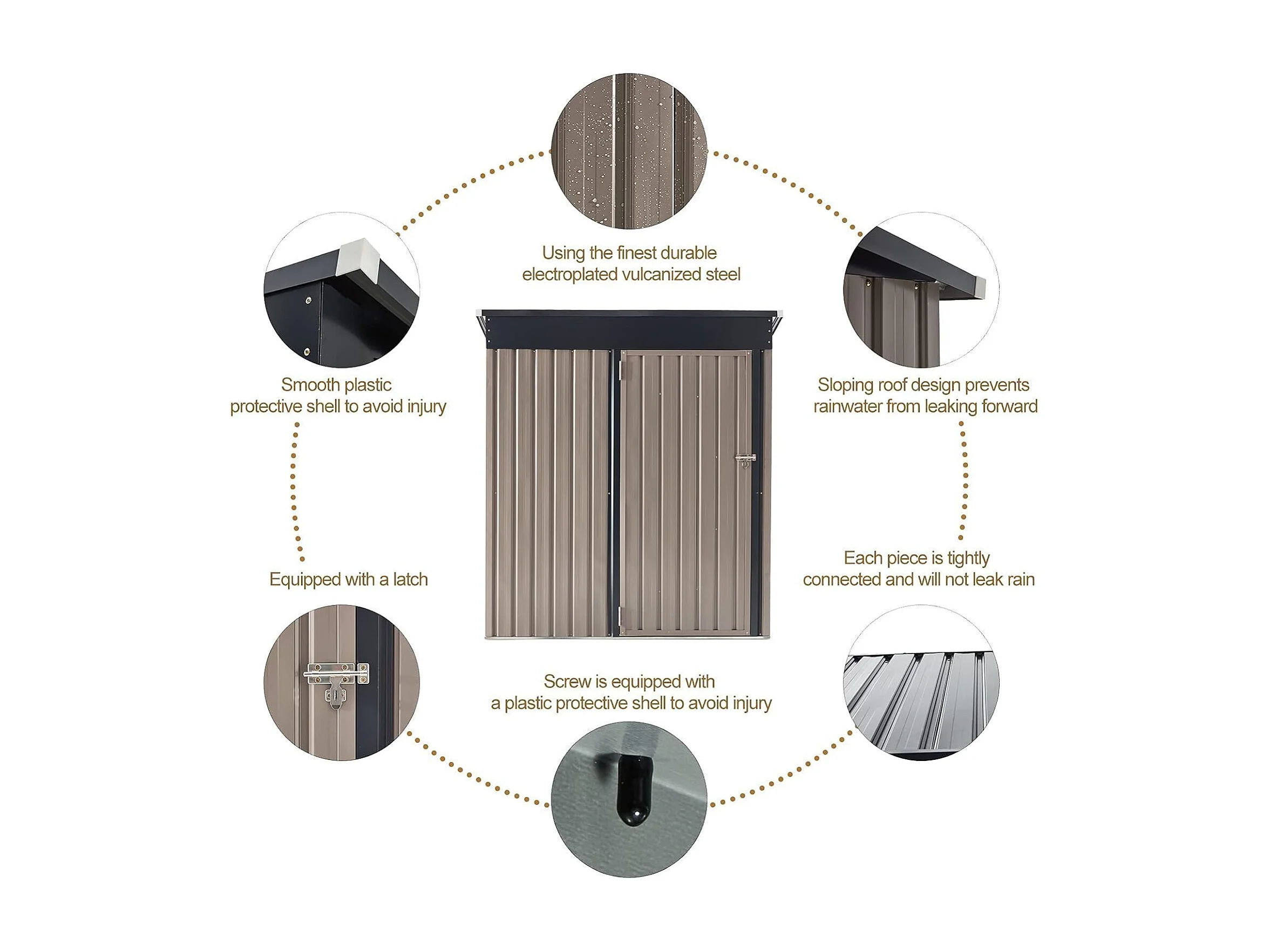 Using the finest durable electroplated vulcanized steel

Smooth plastic protective shell to avoid injury

Sloping roof design prevents rainwater from leaking forward

Equipped with a latch

Each piece is tightly connected and will not leak rain

Screw is equipped with a plastic protective shell to avoid injury