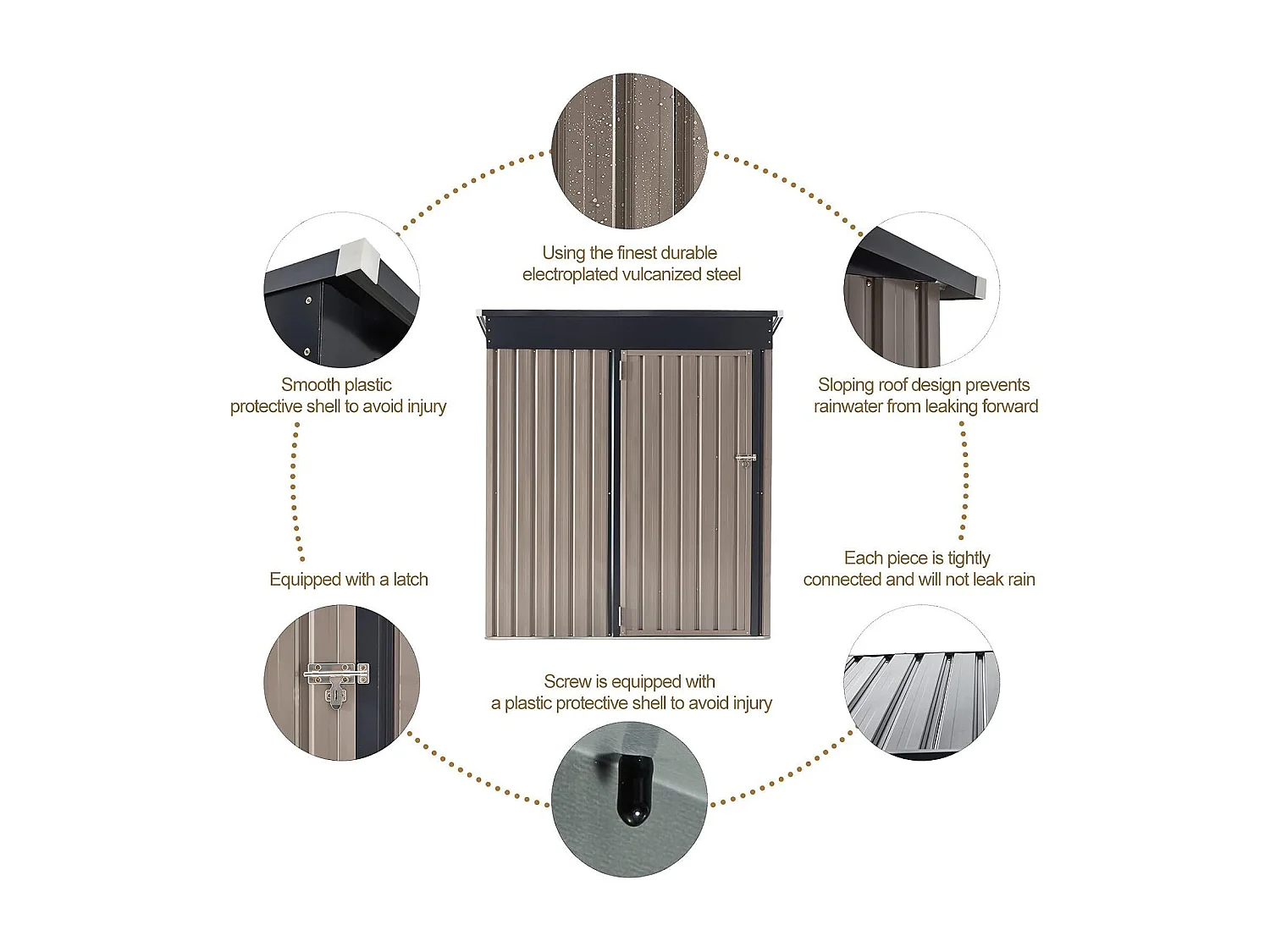 Using the finest durable electroplated vulcanized steel

Smooth plastic protective shell to avoid injury

Sloping roof design prevents rainwater from leaking forward

Equipped with a latch

Each piece is tightly connected and will not leak rain

Screw is equipped with a plastic protective shell to avoid injury