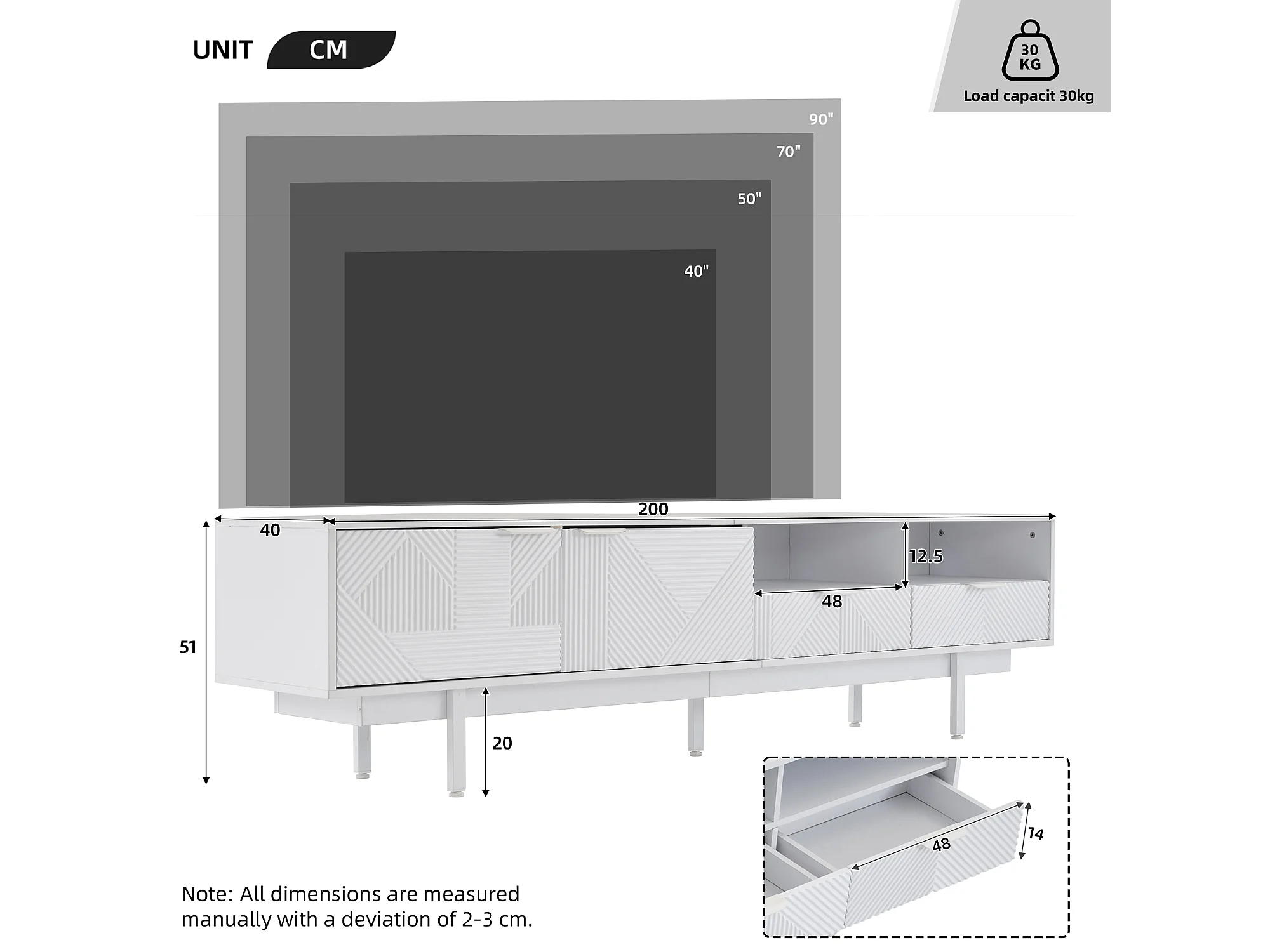 UNIT CM

30 KG
Load capacit 30kg

90"
70"
50"
40"

200
40
12.5
48
51
20

48
14

Note: All dimensions are measured manually with a deviation of 2-3 cm.